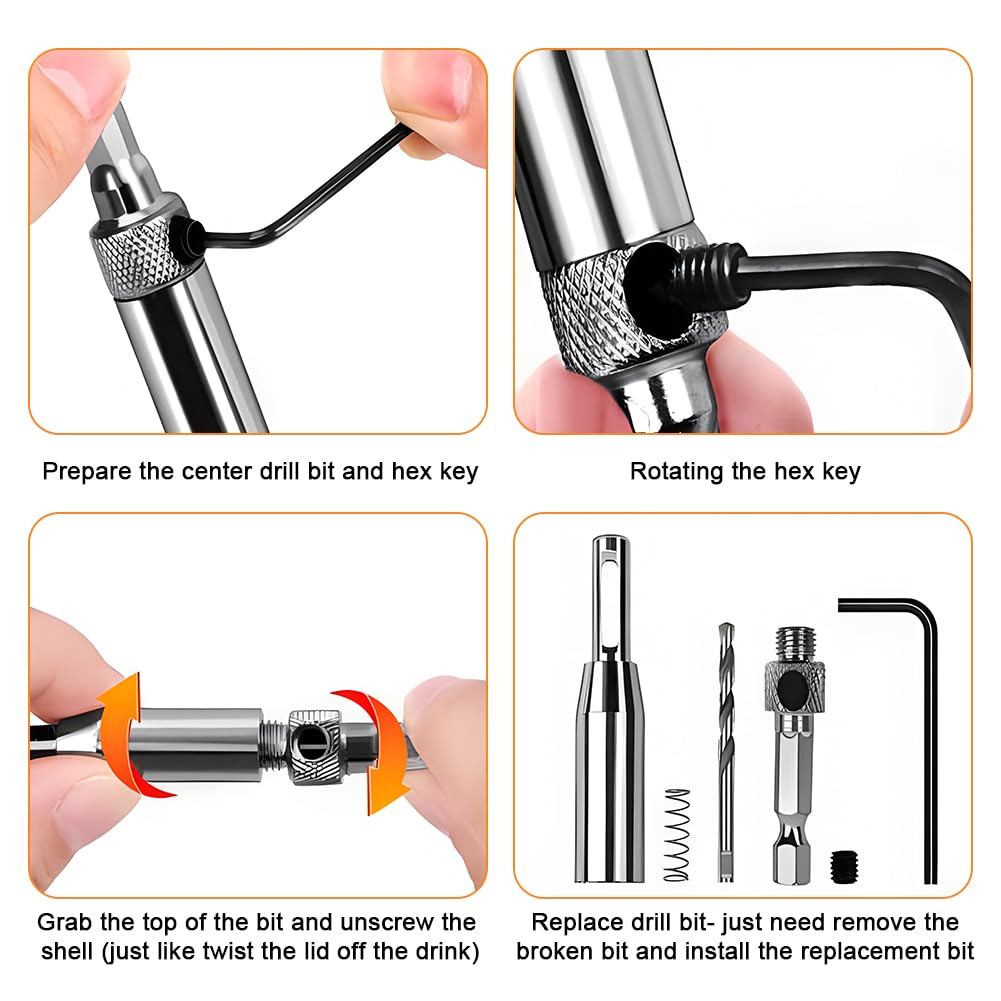 Prepare the center drill bit and hex key

Rotating the hex key

Grab the top of the bit and unscrew the shell (just like twist the lid off the drink)

Replace drill bit- just need remove the broken bit and install the replacement bit