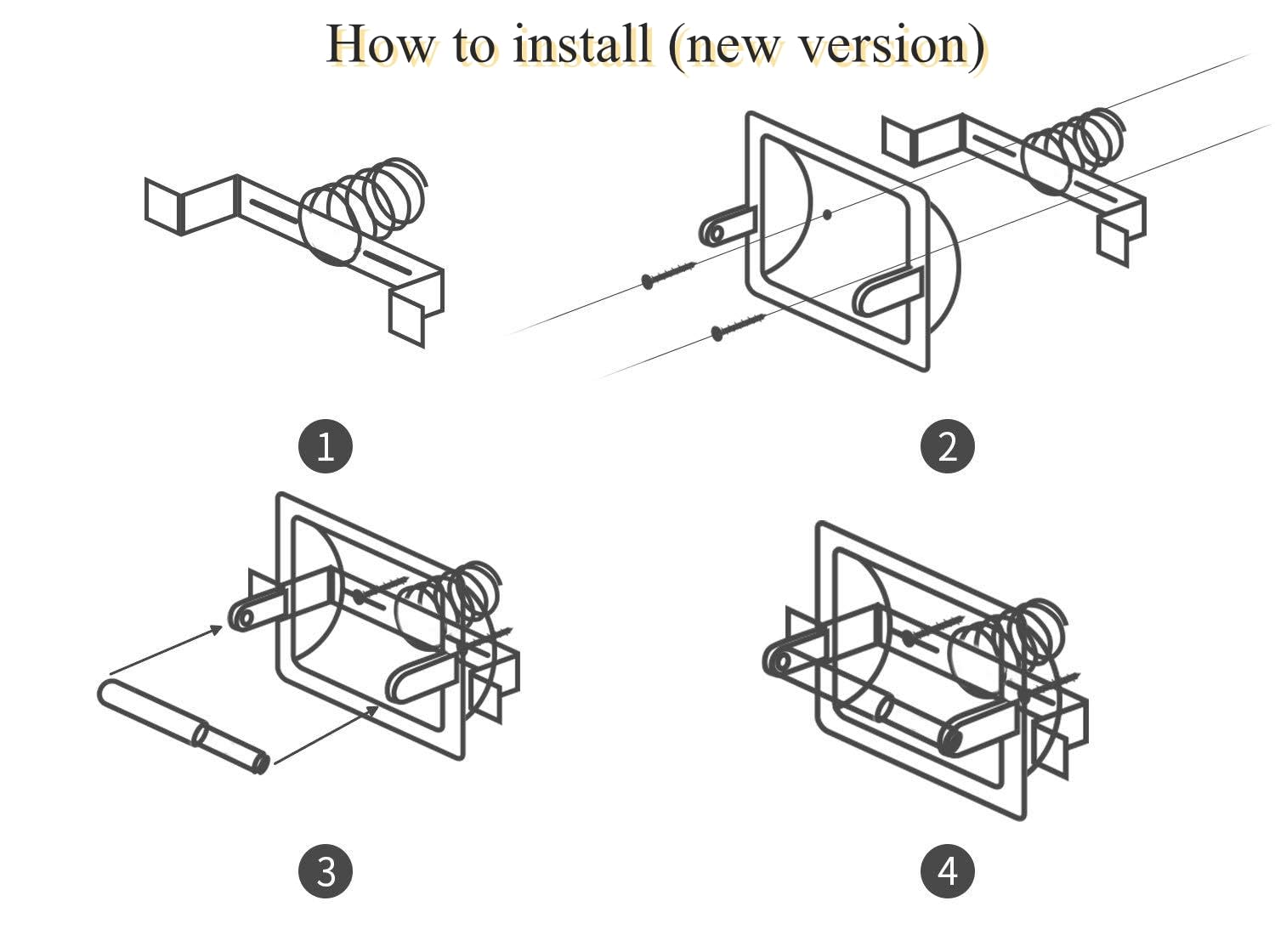 How to install (new version)

1

2

3

4