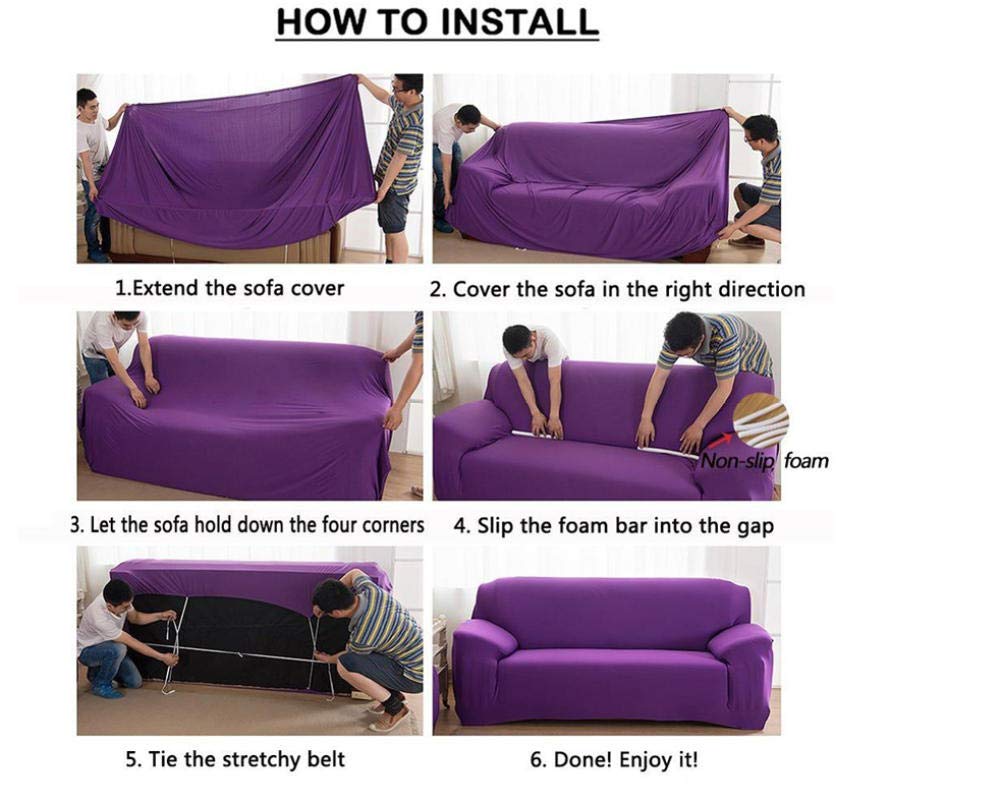 HOW TO INSTALL

1.Extend the sofa cover

2. Cover the sofa in the right direction

3. Let the sofa hold down the four corners

Non-slip foam

4. Slip the foam bar into the gap

5. Tie the stretchy belt

6. Done! Enjoy it!