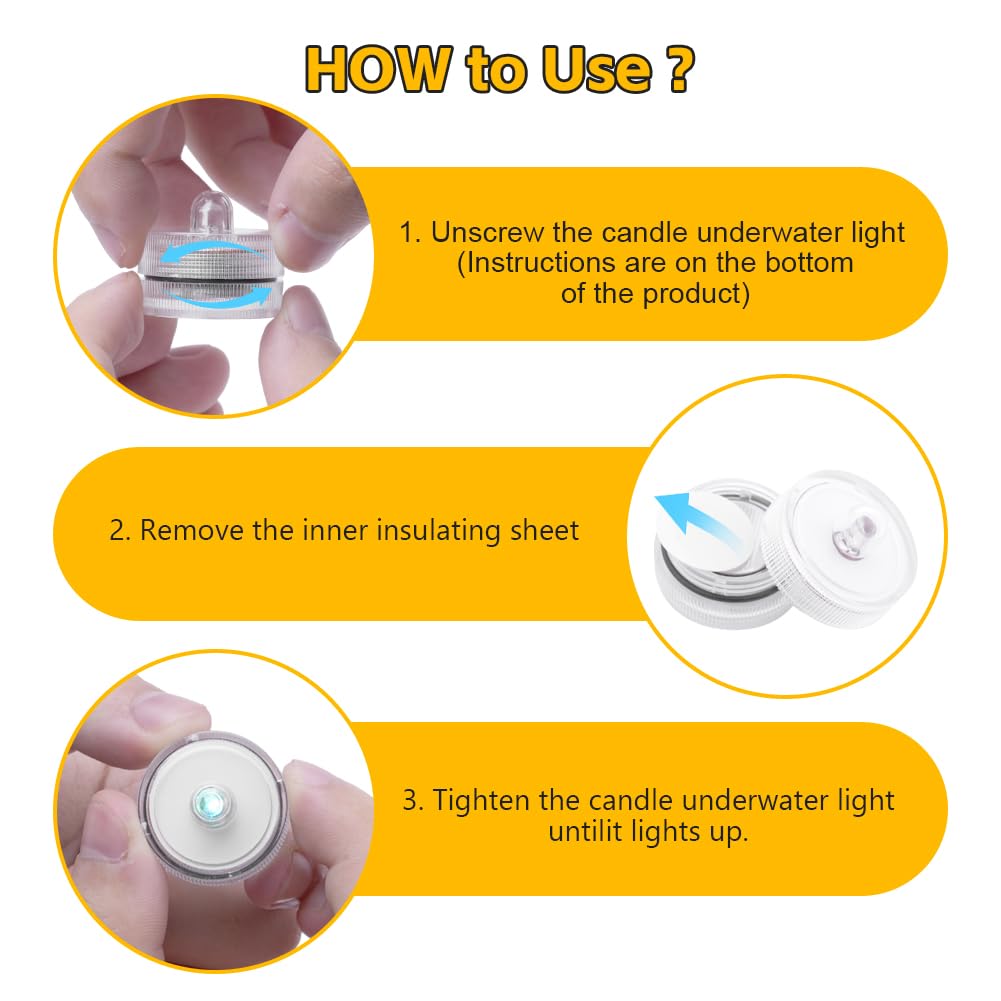 HOW to Use ?

1. Unscrew the candle underwater light (Instructions are on the bottom of the product)

2. Remove the inner insulating sheet

3. Tighten the candle underwater light untilit lights up.