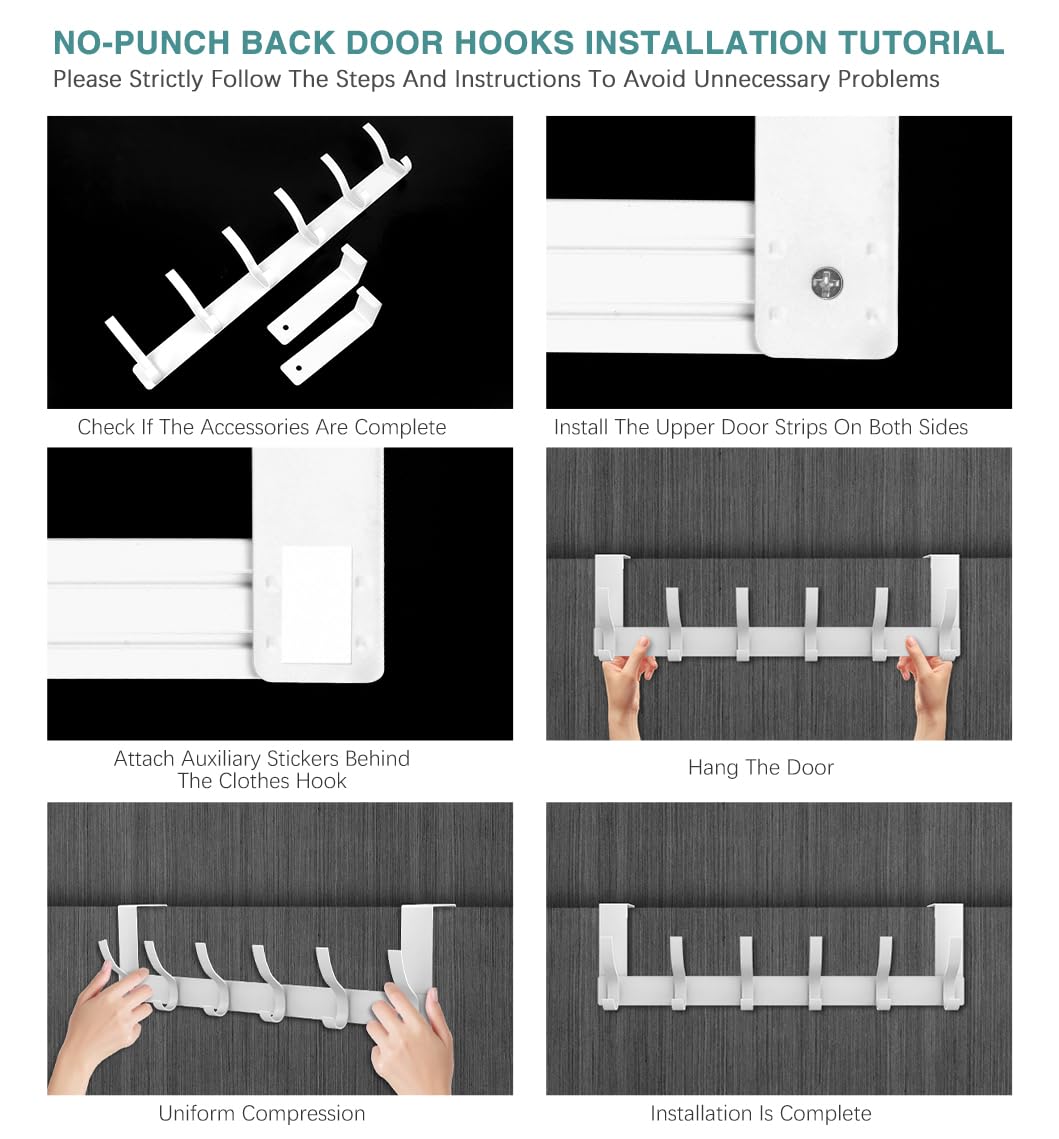 NO-PUNCH BACK DOOR HOOKS INSTALLATION TUTORIAL
Please Strictly Follow The Steps And Instructions To Avoid Unnecessary Problems

Check If The Accessories Are Complete

Install The Upper Door Strips On Both Sides

Attach Auxiliary Stickers Behind The Clothes Hook

Hang The Door

Uniform Compression

Installation Is Complete