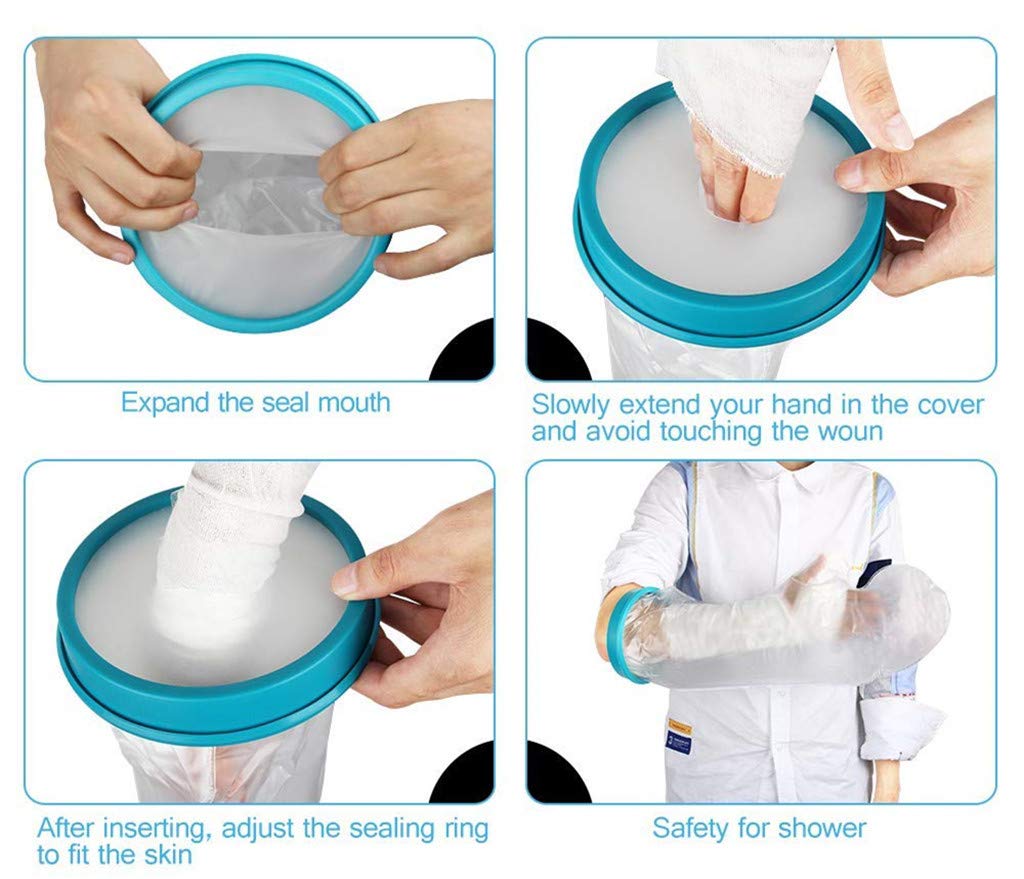 Expand the seal mouth

Slowly extend your hand in the cover and avoid touching the woun

After inserting, adjust the sealing ring to fit the skin

Safety for shower