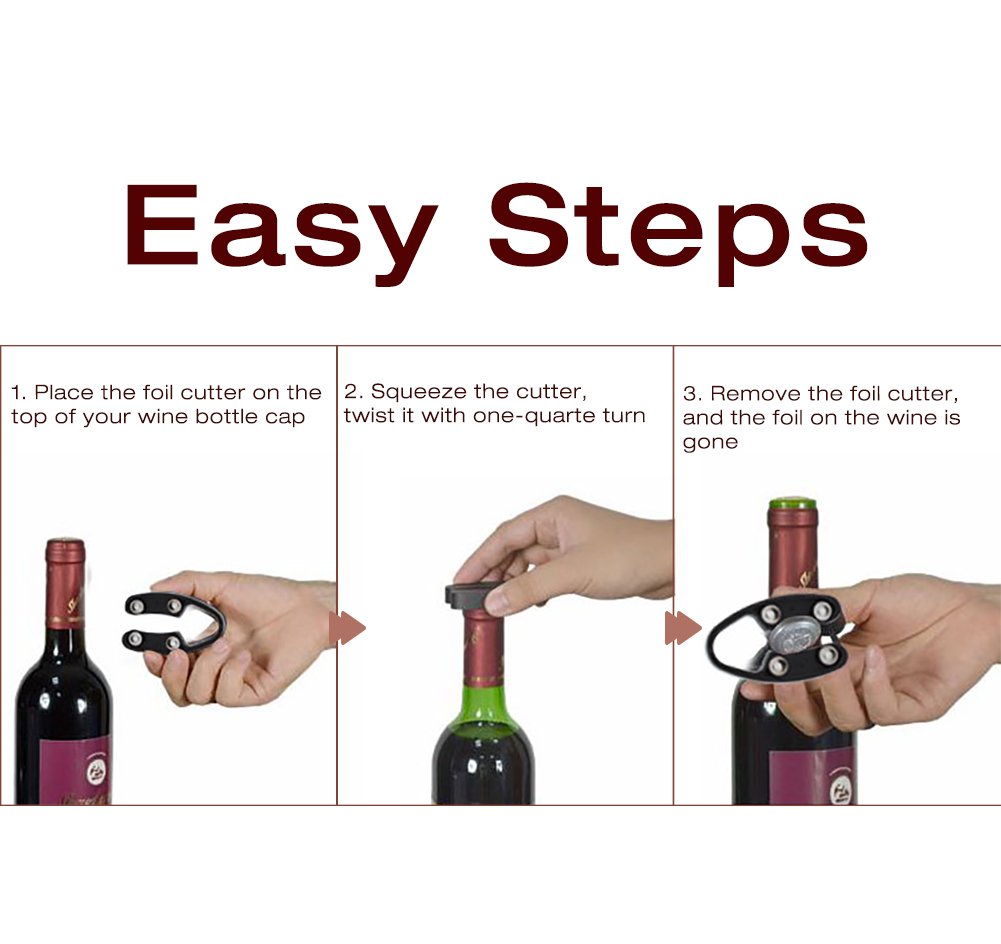 Easy Steps

1. Place the foil cutter on the top of your wine bottle cap

2. Squeeze the cutter, twist it with one-quarte turn

3. Remove the foil cutter, and the foil on the wine is gone