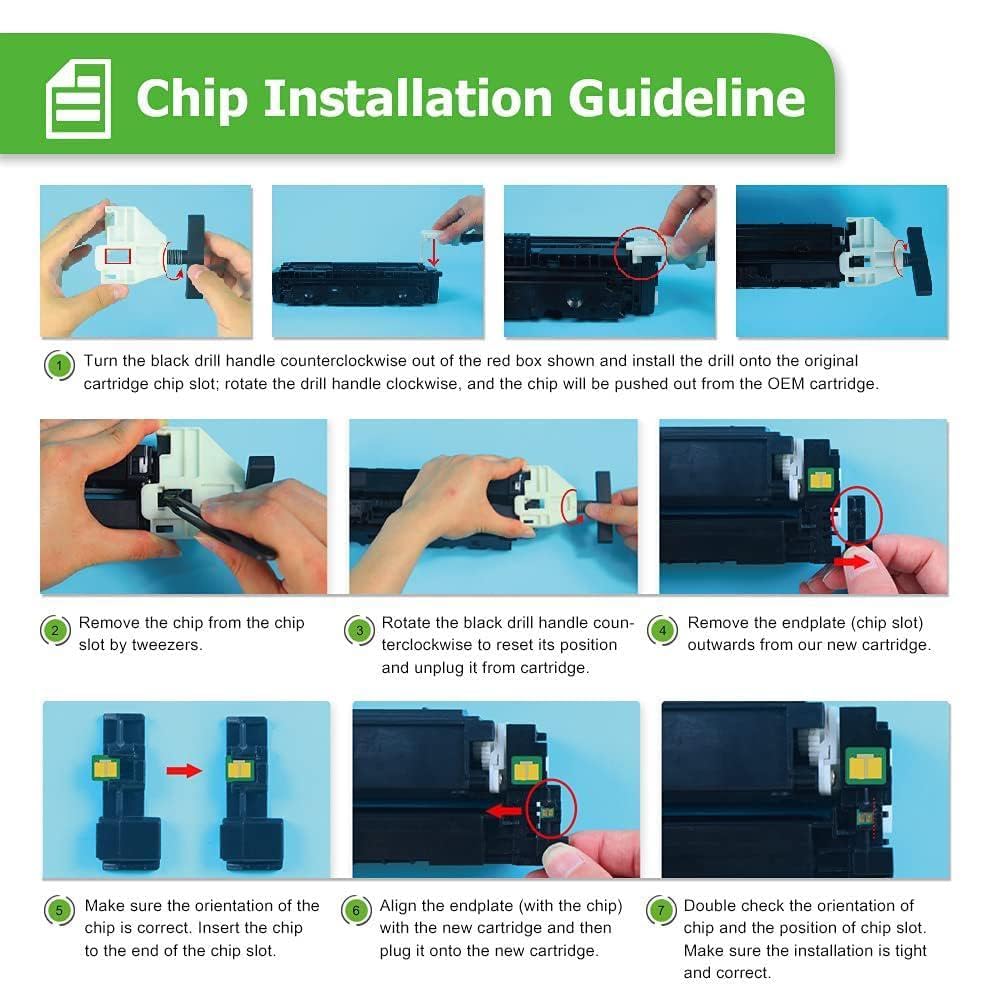 Chip Installation Guideline

1 Turn the black drill handle counterclockwise out of the red box shown and install the drill onto the original cartridge chip slot; rotate the drill handle clockwise, and the chip will be pushed out from the OEM cartridge.

2 Remove the chip from the chip slot by tweezers.

3 Rotate the black drill handle counterclockwise to reset its position and unplug it from cartridge.

4 Remove the endplate (chip slot) outwards from our new cartridge.

5 Make sure the orientation of the chip is correct. Insert the chip to the end of the chip slot.

6 Align the endplate (with the chip) with the new cartridge and then plug it onto the new cartridge.

7 Double check the orientation of chip and the position of chip slot. Make sure the installation is tight and correct.