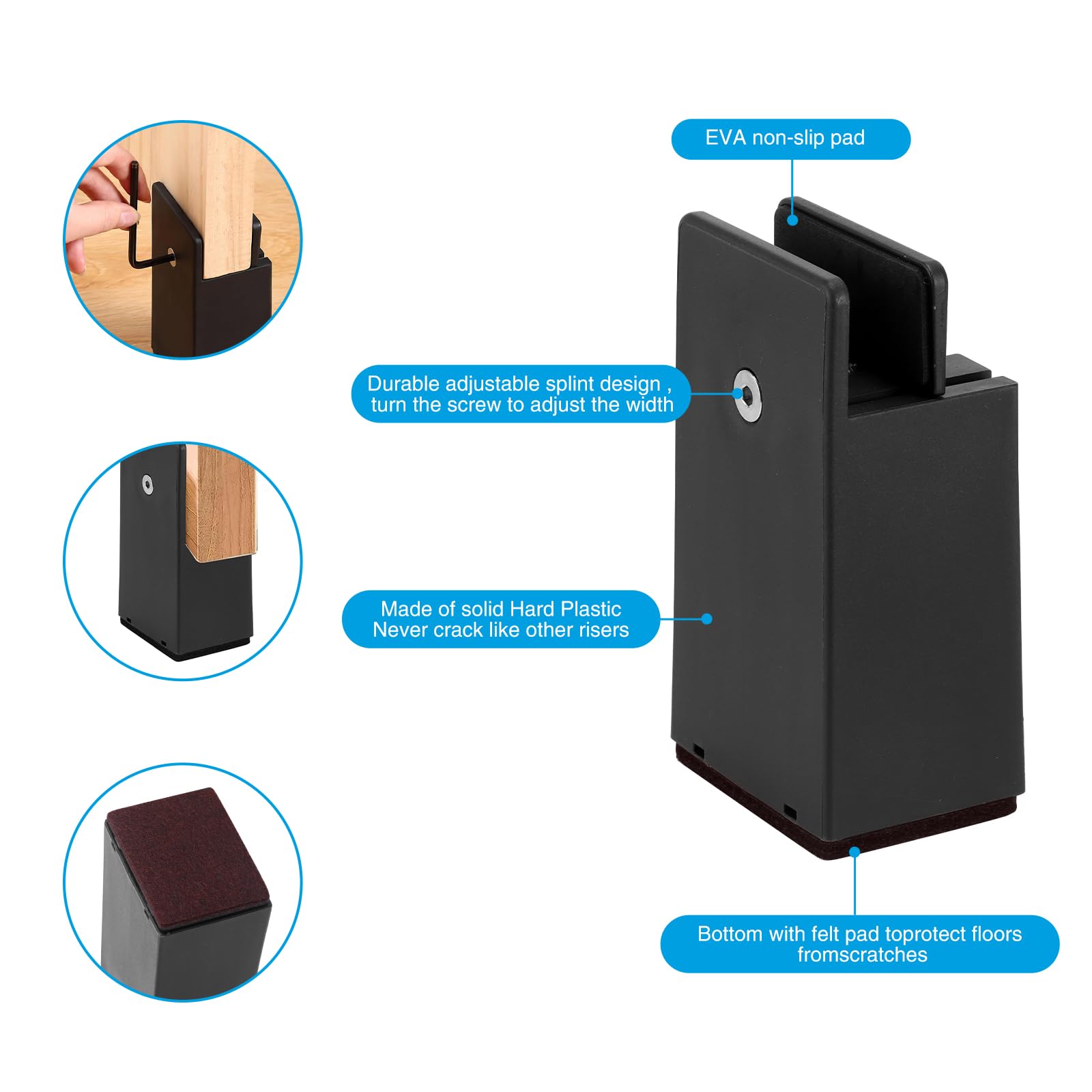 EVA non-slip pad

Durable adjustable splint design , turn the screw to adjust the width

Made of solid Hard Plastic Never crack like other risers

Bottom with felt pad toprotect floors fromscratches