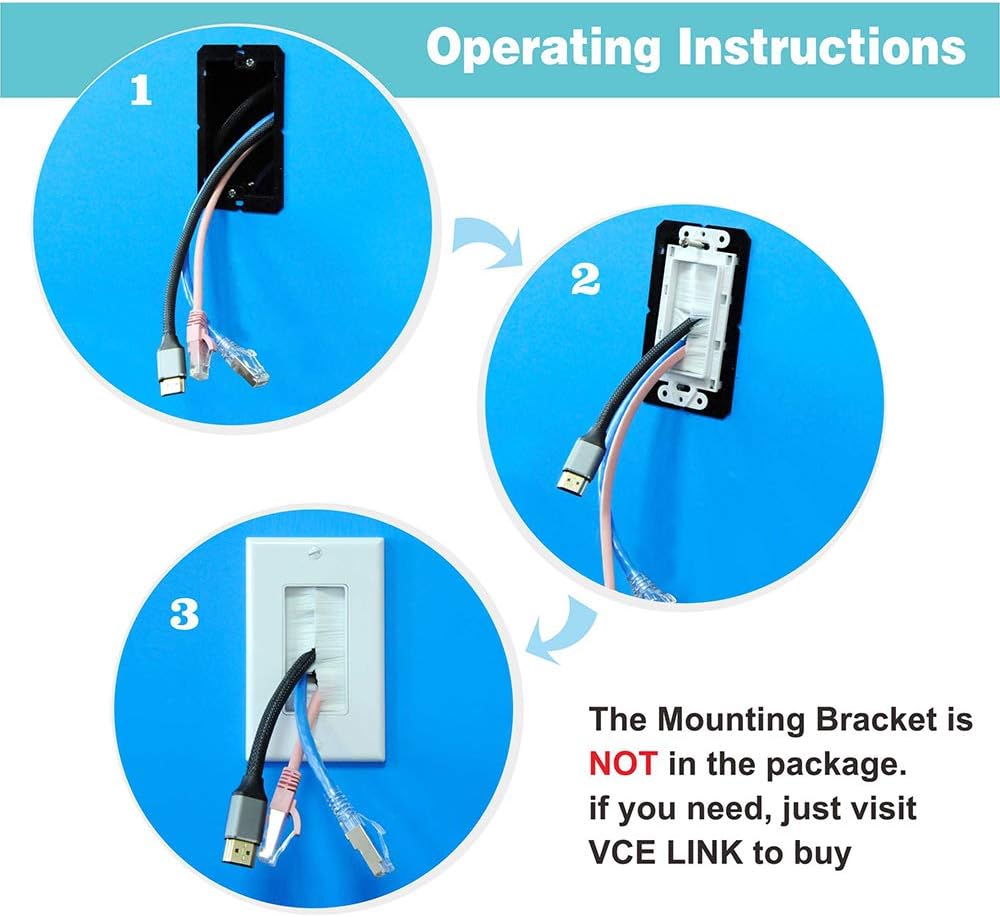 Operating Instructions

1

2

3

The Mounting Bracket is NOT in the package. if you need, just visit VCE LINK to buy