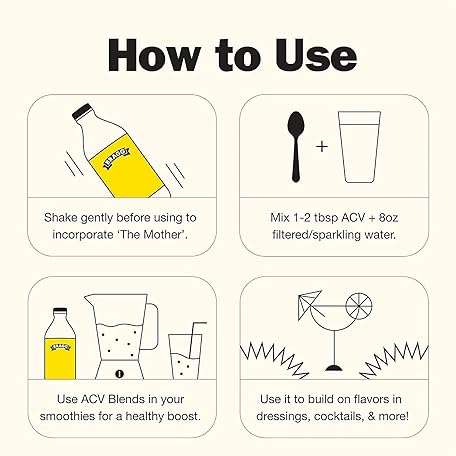 How to Use

BRAGG

Shake gently before using to incorporate 'The Mother'.

+

Mix 1-2 tbsp ACV + 8oz filtered/sparkling water.

BRAGG

Use ACV Blends in your smoothies for a healthy boost.

Use it to build on flavors in dressings, cocktails, & more!