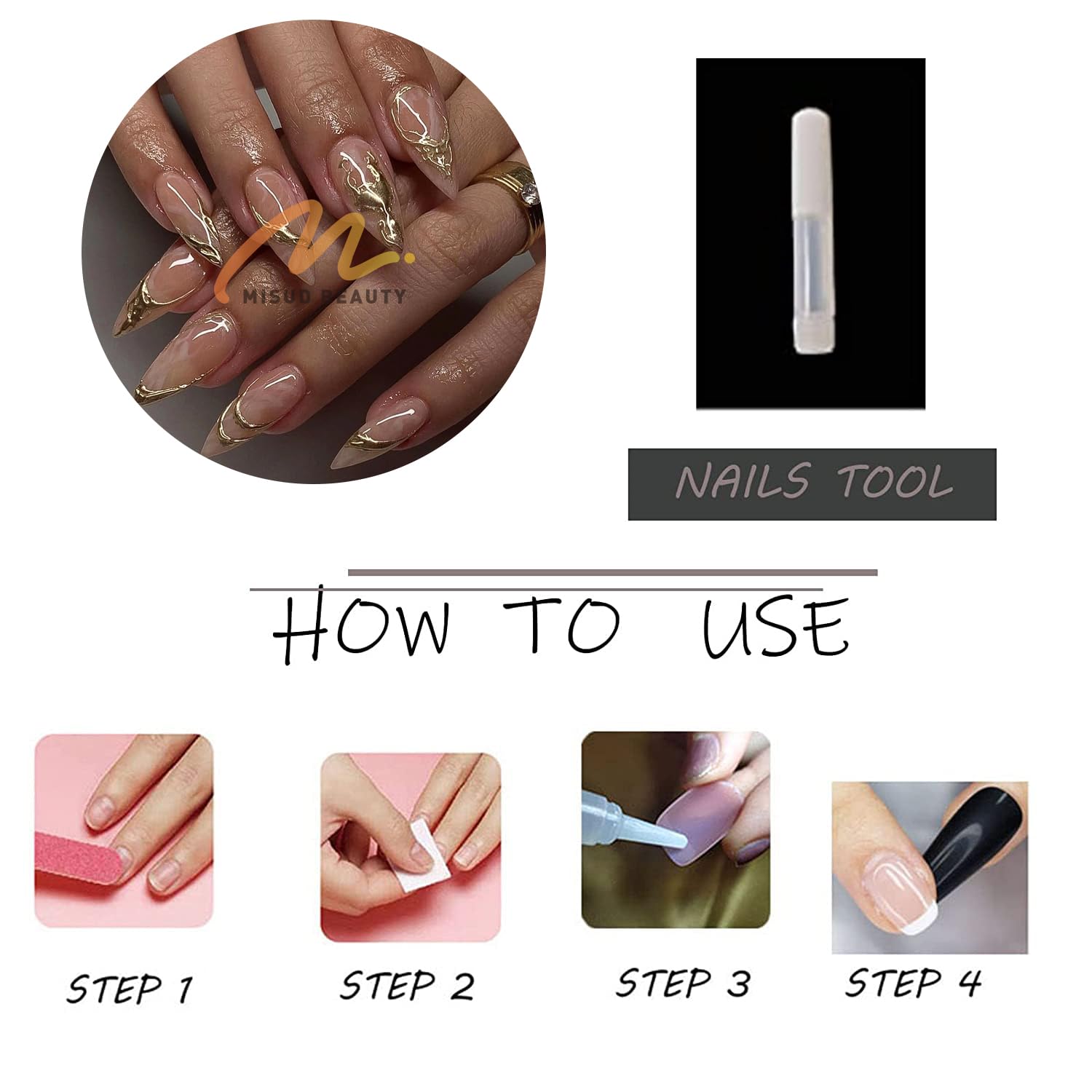 MISUD BEAUTY

NAILS TOOL

HOW TO USE

STEP 1

STEP 2

STEP 3

STEP 4