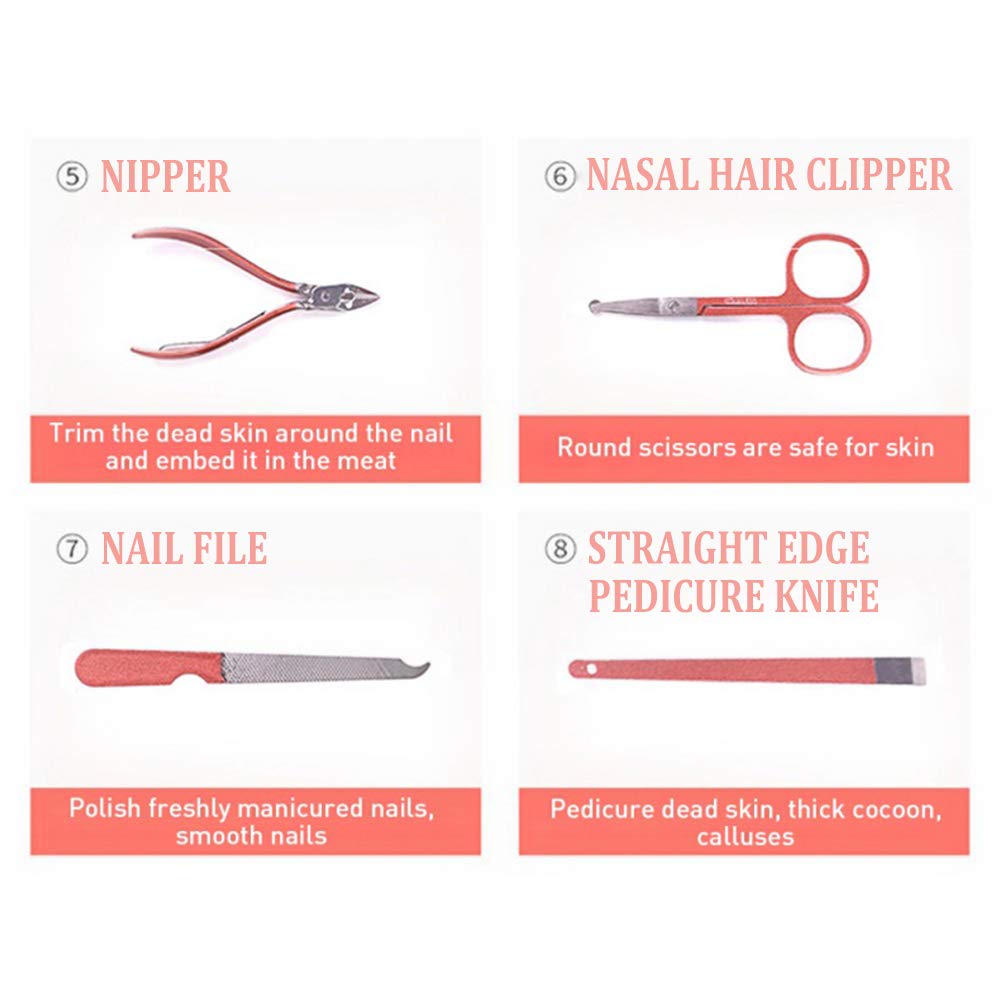 ⑤ NIPPER

Trim the dead skin around the nail and embed it in the meat

⑥ NASAL HAIR CLIPPER

Round scissors are safe for skin

⑦ NAIL FILE

Polish freshly manicured nails, smooth nails

⑧ STRAIGHT EDGE PEDICURE KNIFE

Pedicure dead skin, thick cocoon, calluses