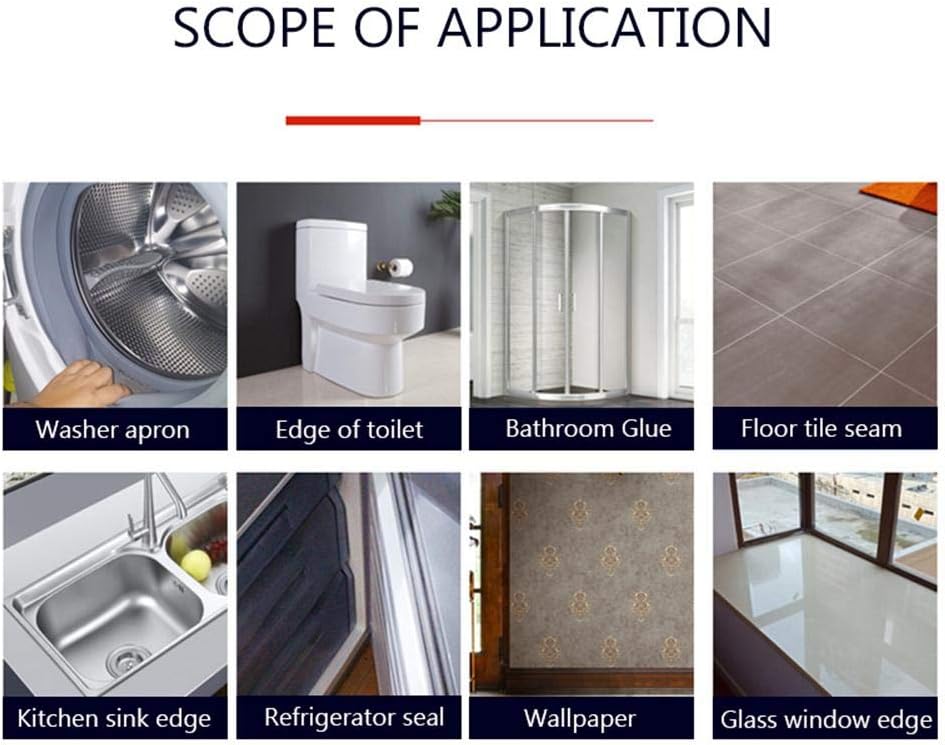 SCOPE OF APPLICATION

Washer apron

Edge of toilet

Bathroom Glue

Floor tile seam

Kitchen sink edge

Refrigerator seal

Wallpaper

Glass window edge