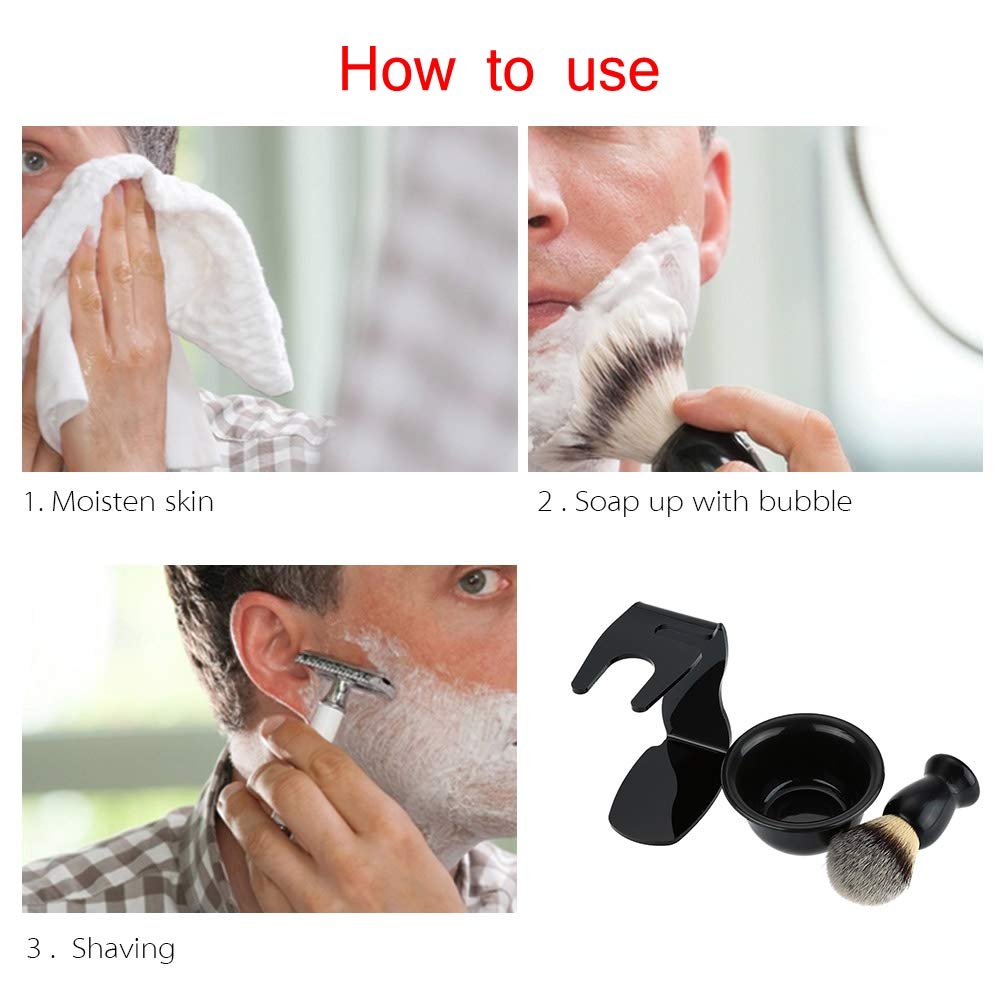 How to use

1. Moisten skin

2 . Soap up with bubble

3 . Shaving