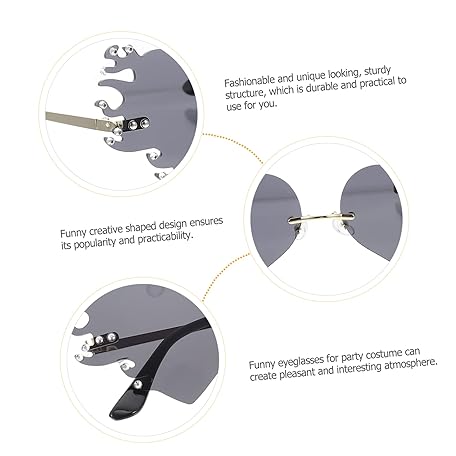 Fashionable and unique looking, sturdy structure, which is durable and practical to use for you.

Funny creative shaped design ensures its popularity and practicability.

Funny eyeglasses for party costume can create pleasant and interesting atmosphere.