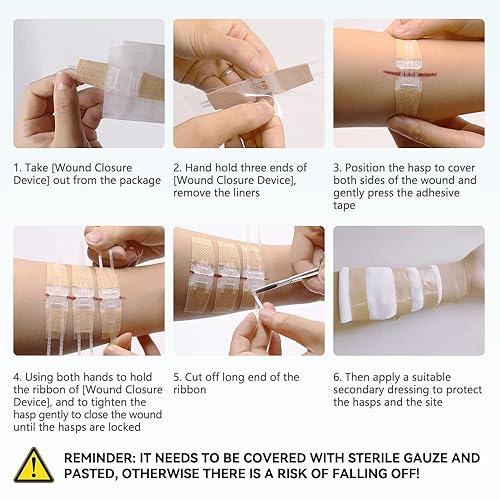 1. Take [Wound Closure Device] out from the package

2. Hand hold three ends of [Wound Closure Device], remove the liners

3. Position the hasp to cover both sides of the wound and gently press the adhesive tape

4. Using both hands to hold the ribbon of [Wound Closure Device], and to tighten the hasp gently to close the wound until the hasps are locked

5. Cut off long end of the ribbon

6. Then apply a suitable secondary dressing to protect the hasps and the site

!

REMINDER: IT NEEDS TO BE COVERED WITH STERILE GAUZE AND PASTED, OTHERWISE THERE IS A RISK OF FALLING OFF!