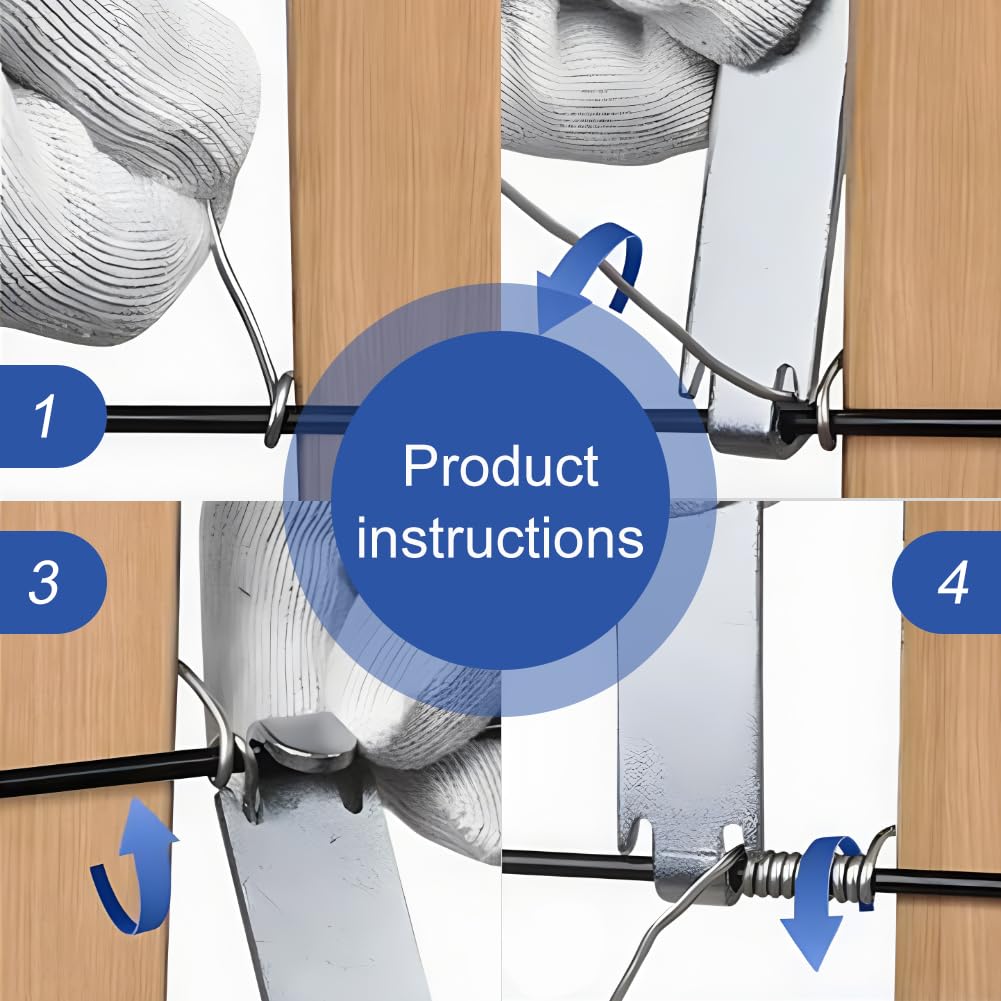 1

Product instructions

3

4