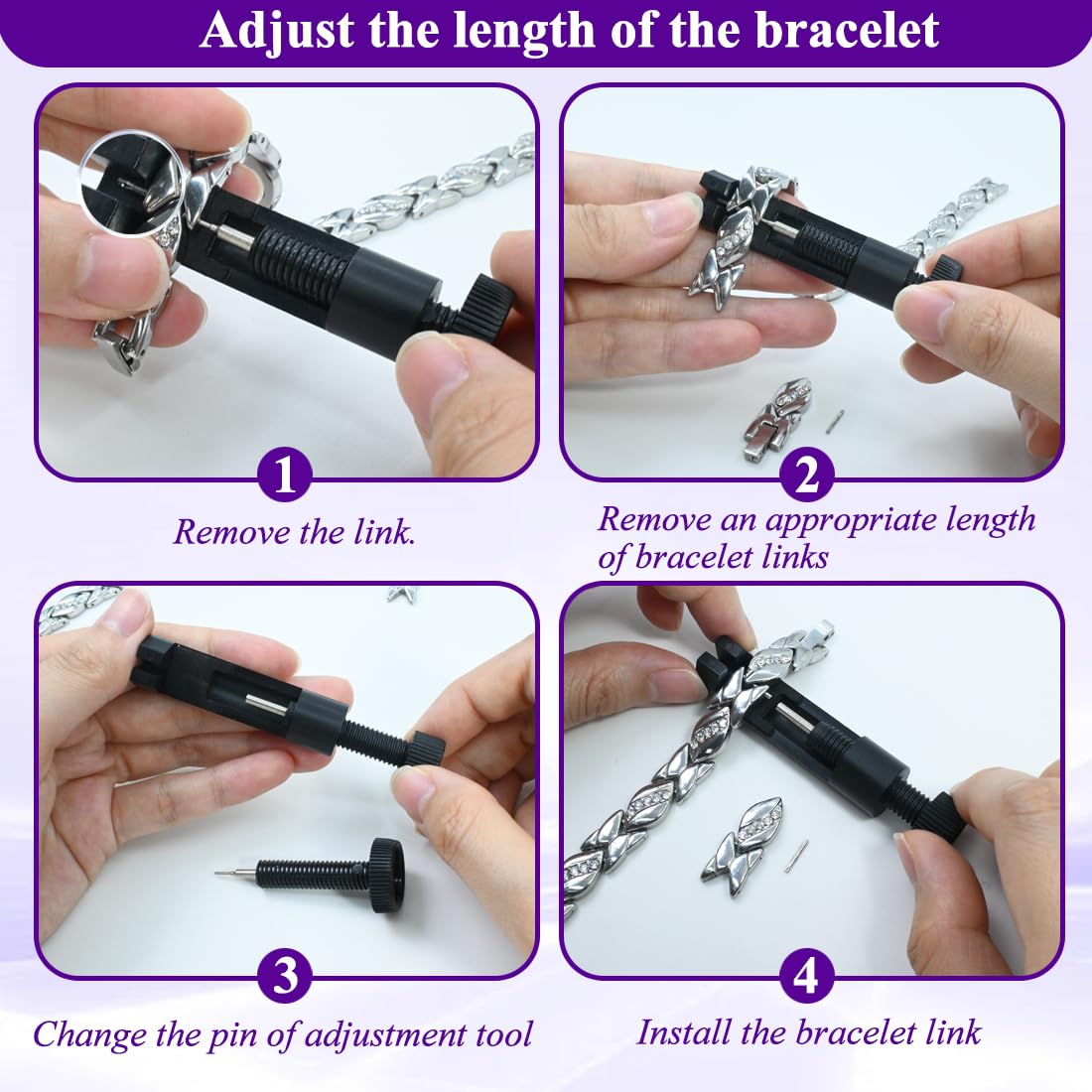 Adjust the length of the bracelet

1

Remove the link.

2

Remove an appropriate length of bracelet links

3

Change the pin of adjustment tool

4

Install the bracelet link