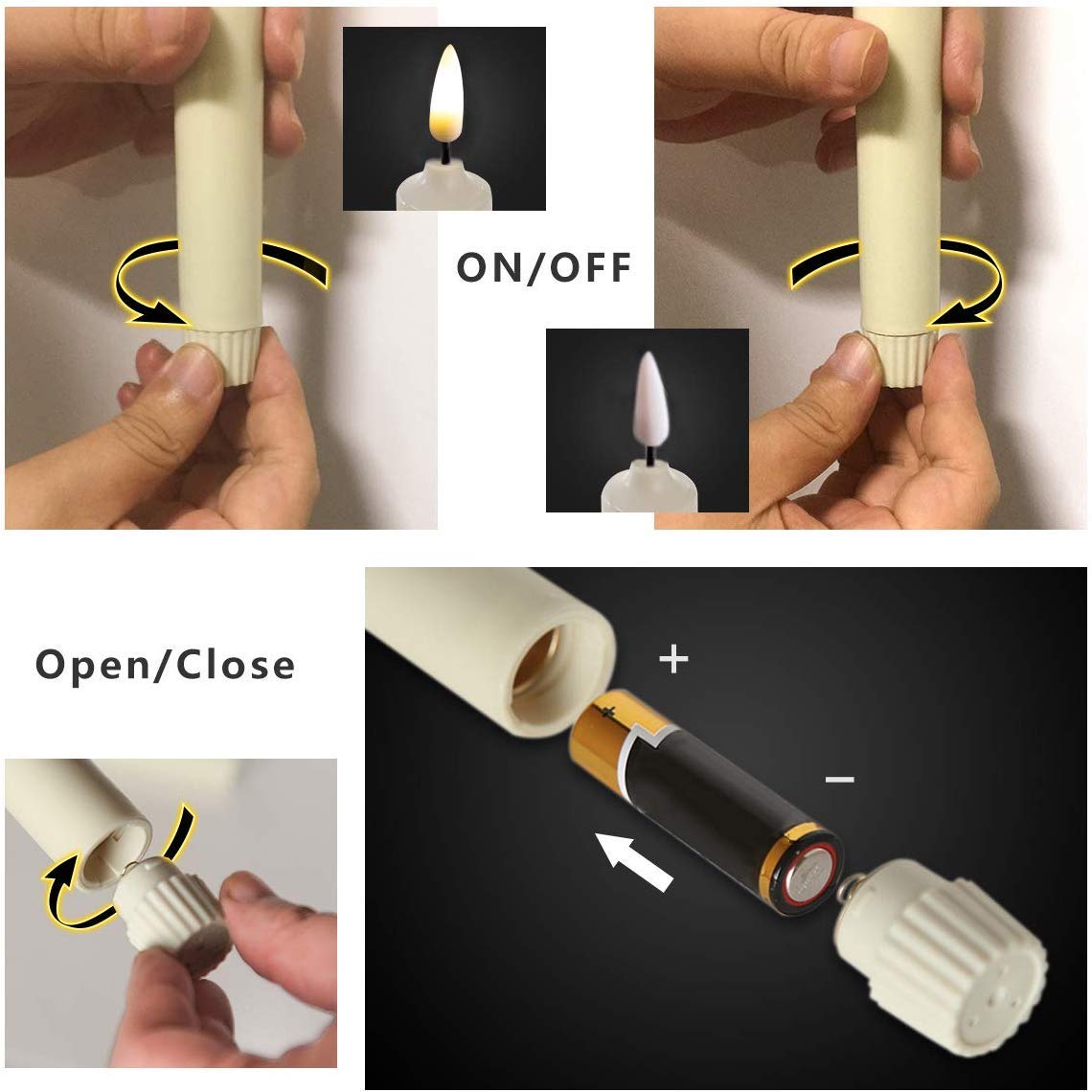 ON/OFF

Open/Close

+

−