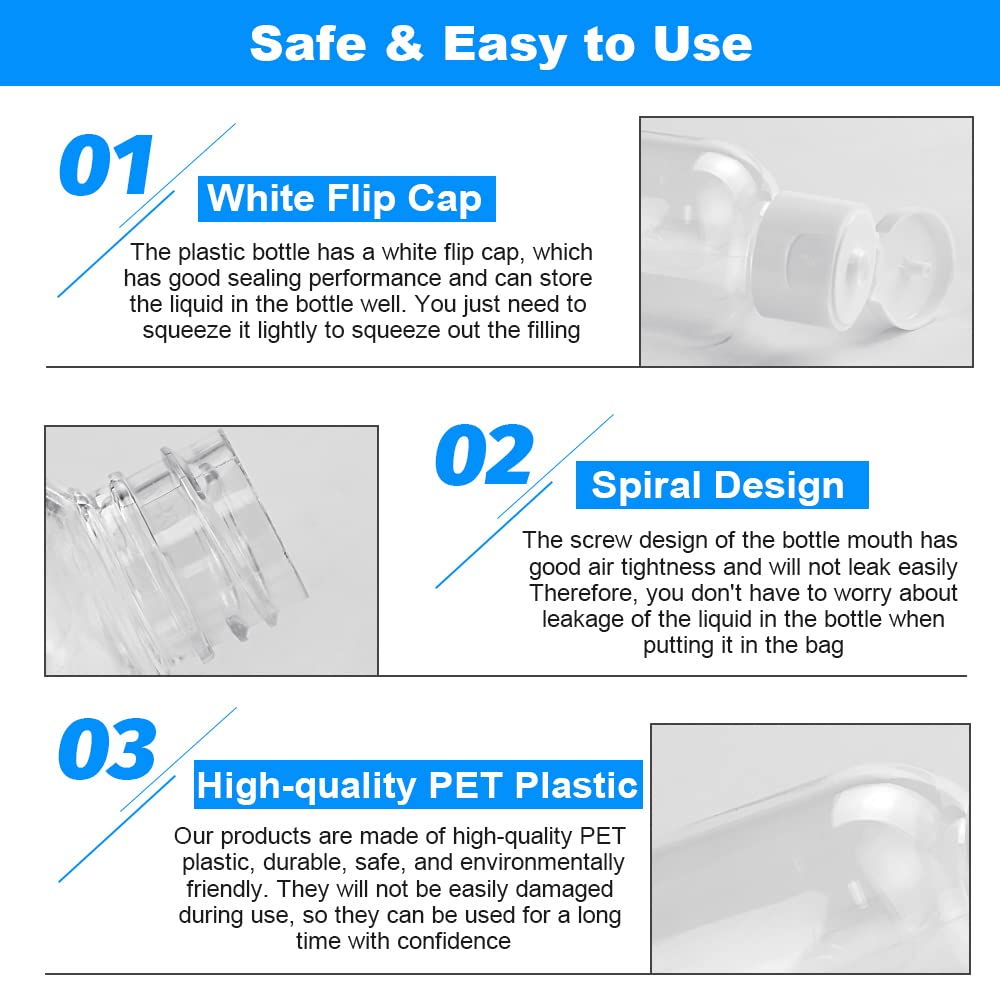 Safe & Easy to Use

01

White Flip Cap

The plastic bottle has a white flip cap, which has good sealing performance and can store the liquid in the bottle well. You just need to squeeze it lightly to squeeze out the filling

02

Spiral Design

The screw design of the bottle mouth has good air tightness and will not leak easily Therefore, you don't have to worry about leakage of the liquid in the bottle when putting it in the bag

03

High-quality PET Plastic

Our products are made of high-quality PET plastic, durable, safe, and environmentally friendly. They will not be easily damaged during use, so they can be used for a long time with confidence