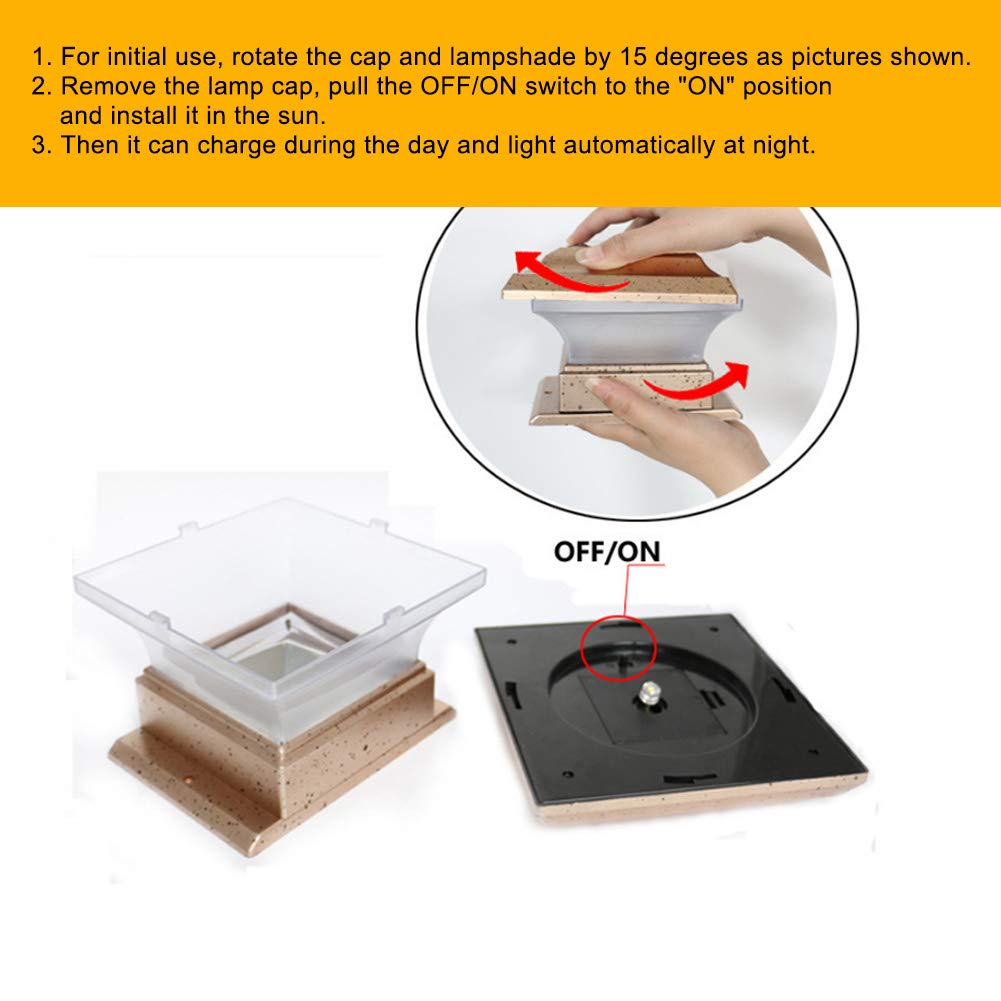 1. For initial use, rotate the cap and lampshade by 15 degrees as pictures shown.
2. Remove the lamp cap, pull the OFF/ON switch to the "ON" position and install it in the sun.
3. Then it can charge during the day and light automatically at night.

OFF/ON