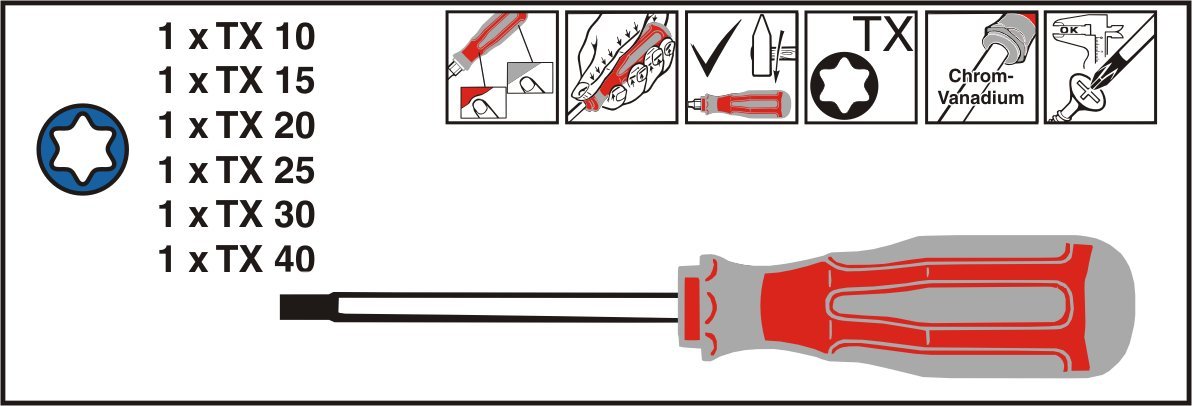 1 x TX 10
1 x TX 15
1 x TX 20
1 x TX 25
1 x TX 30
1 x TX 40

TX

Chrom-Vanadium

OK