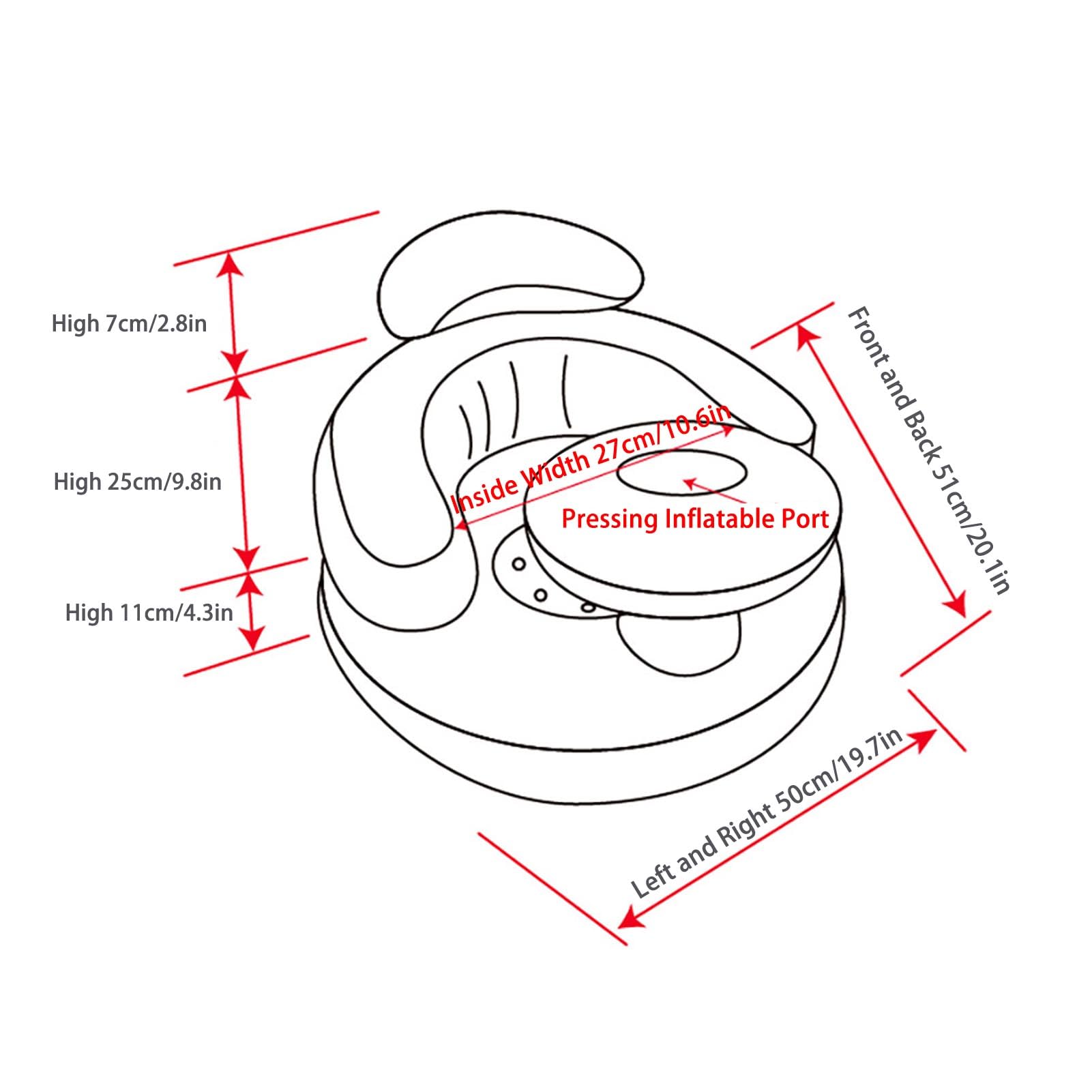 High 7cm/2.8in

High 25cm/9.8in

High 11cm/4.3in

Inside Width 27cm/10.6in

Pressing Inflatable Port

Front and Back 51cm/20.1in

Left and Right 50cm/19.7in