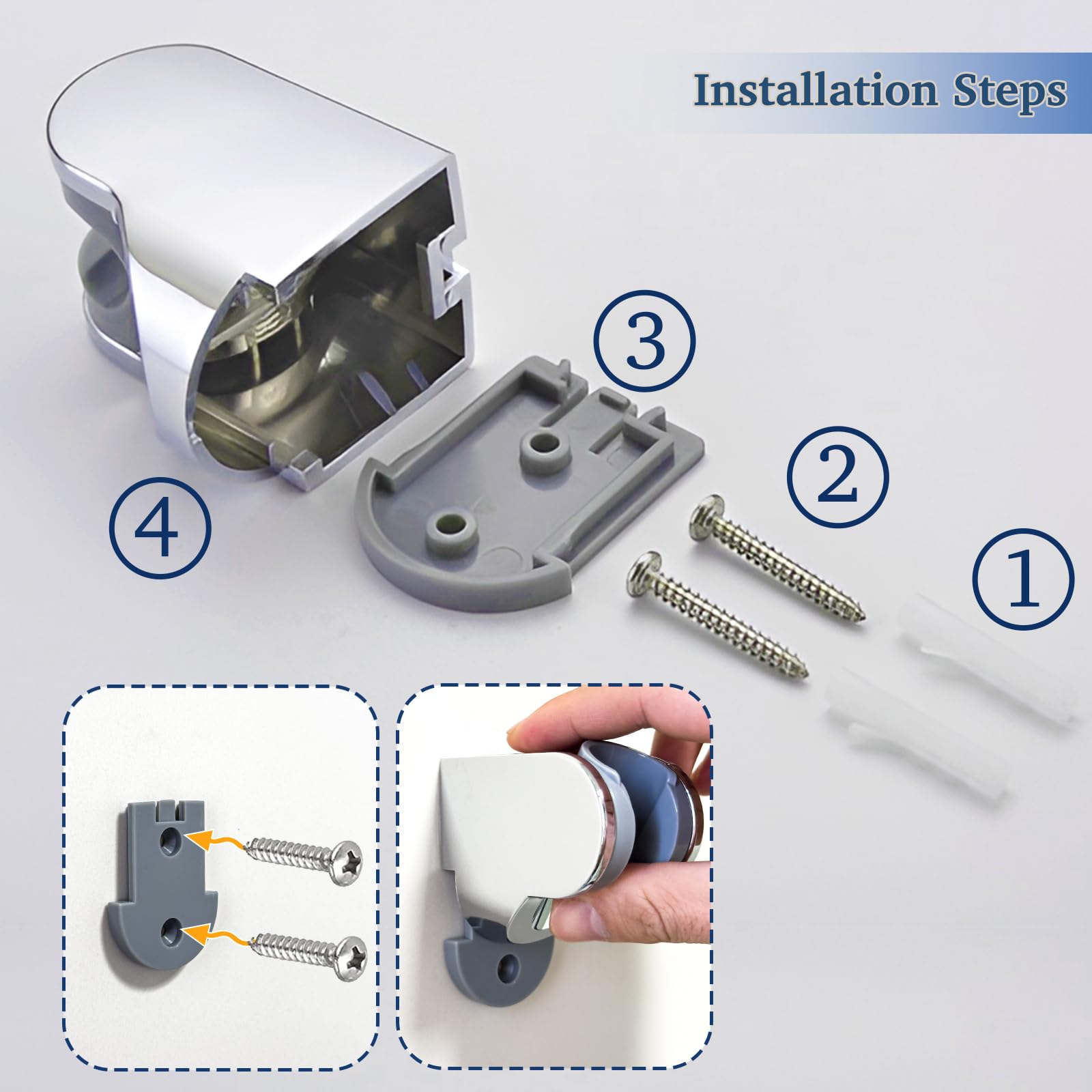 Installation Steps

③

②

④

①