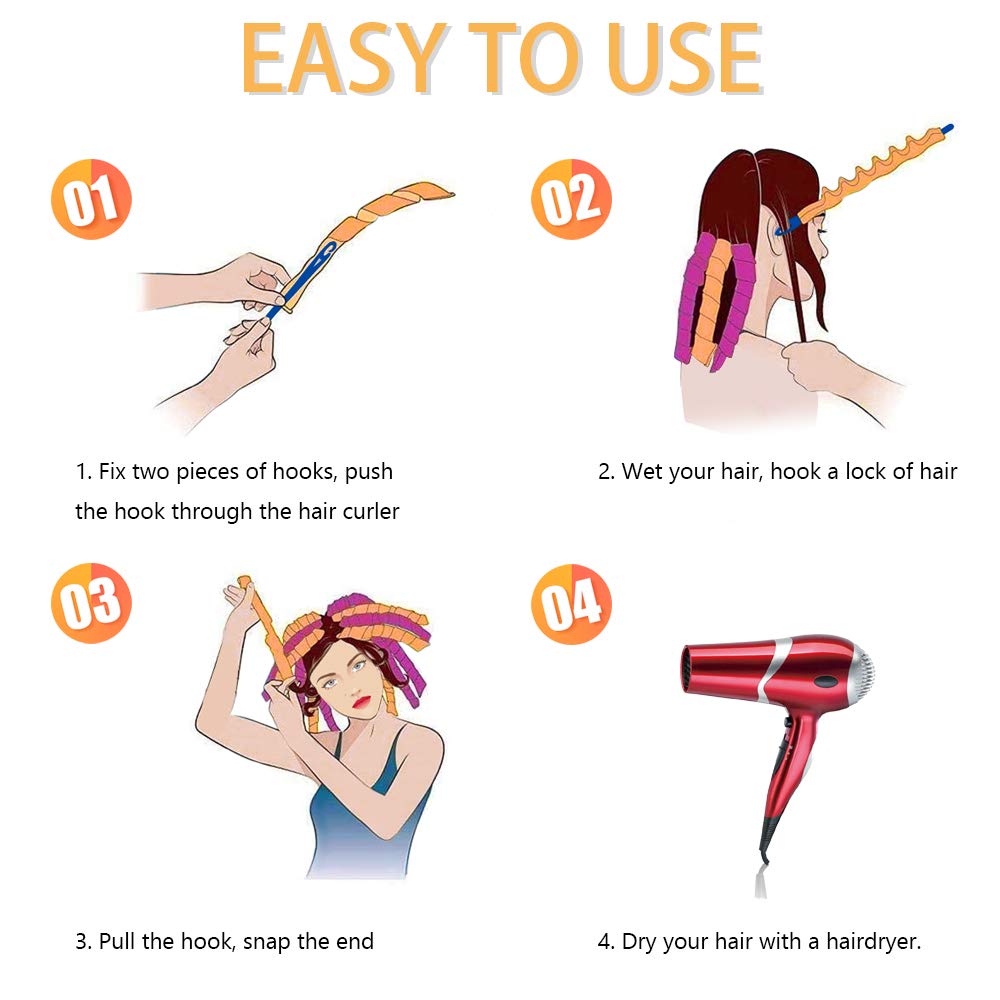 EASY TO USE

01

1. Fix two pieces of hooks, push the hook through the hair curler

02

2. Wet your hair, hook a lock of hair

03

3. Pull the hook, snap the end

04

4. Dry your hair with a hairdryer.