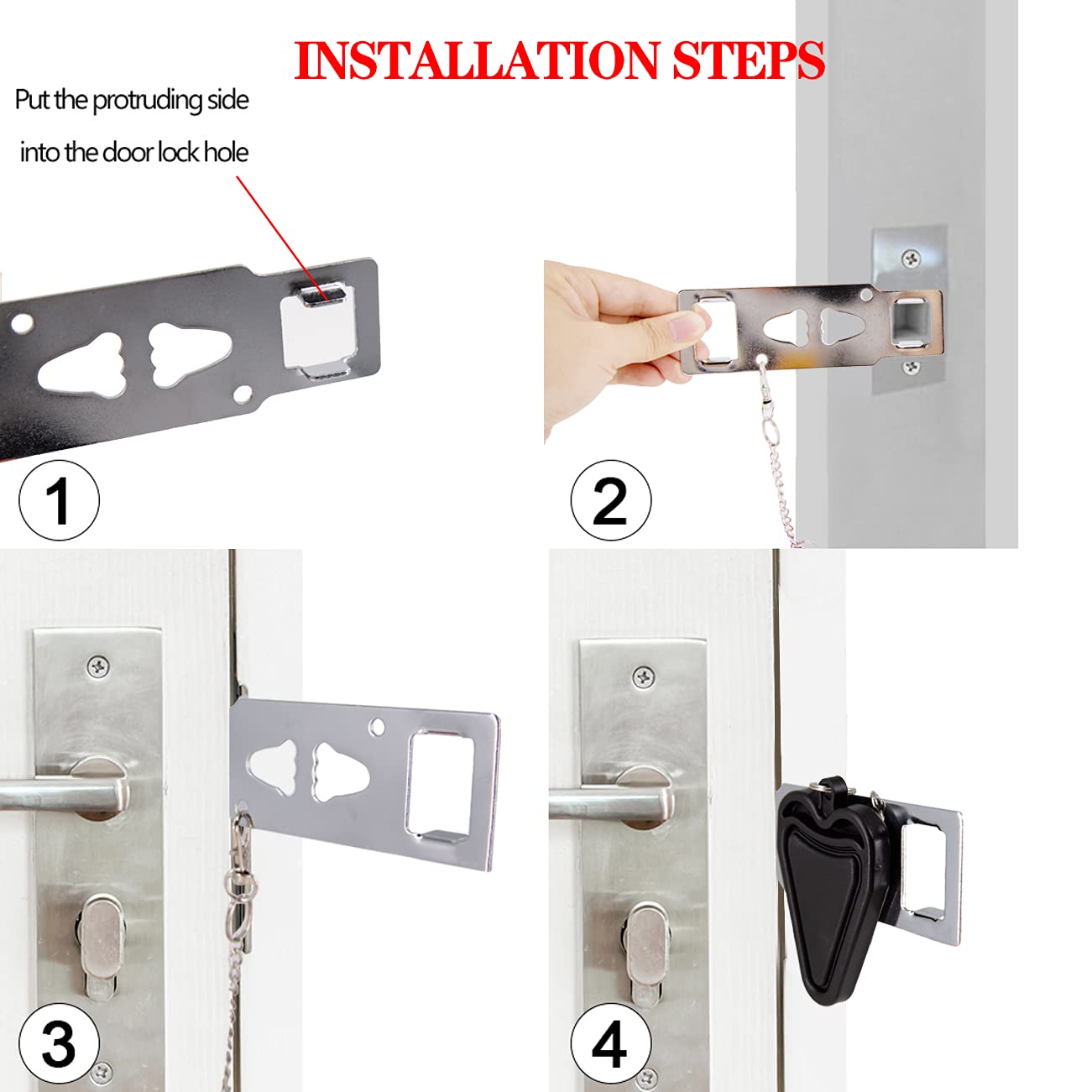 INSTALLATION STEPS

Put the protruding side into the door lock hole

1

2

3

4