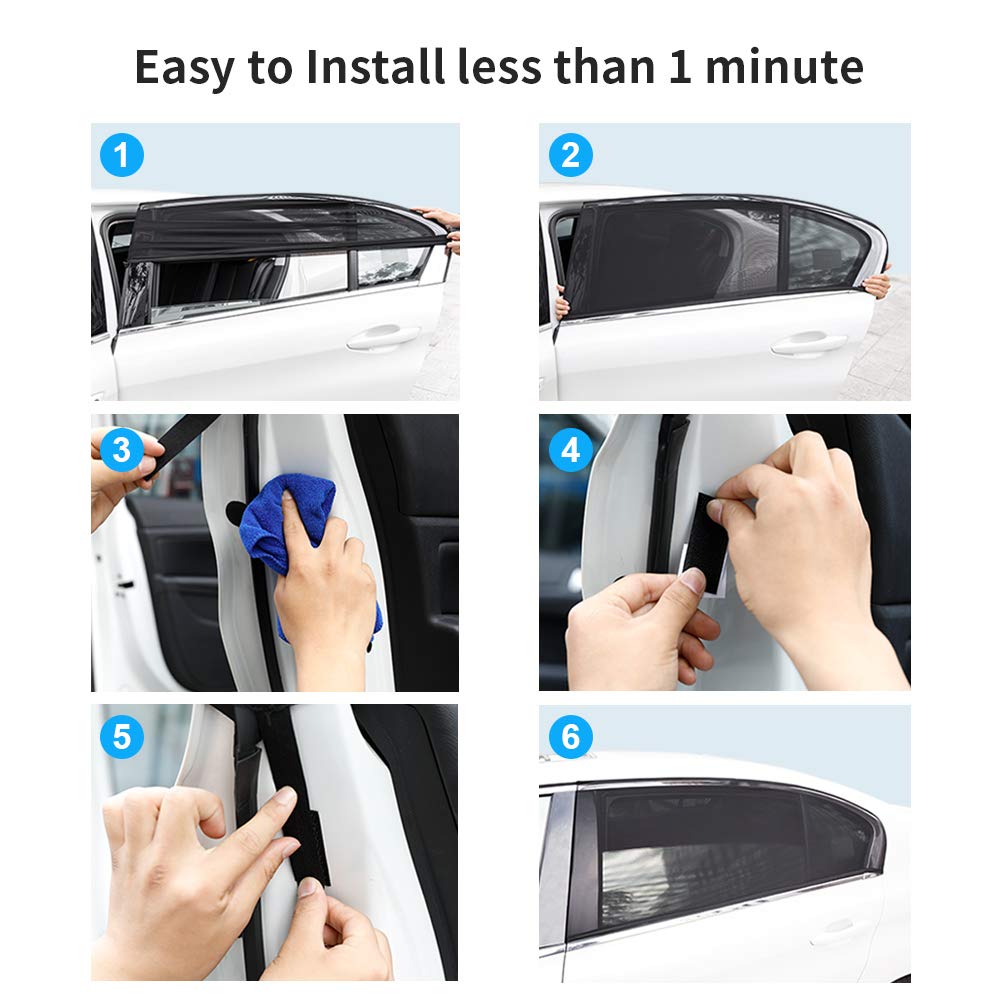 Easy to Install less than 1 minute

1

2

3

4

5

6