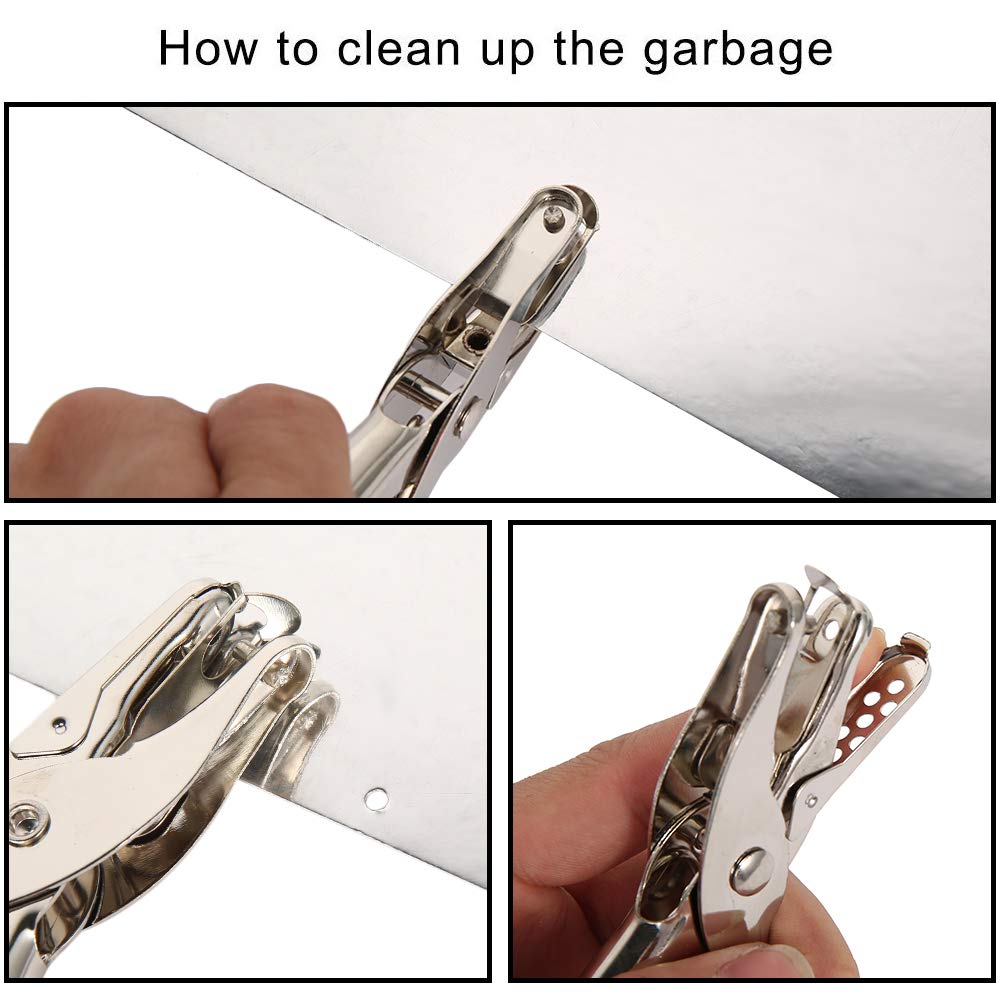 How to clean up the garbage