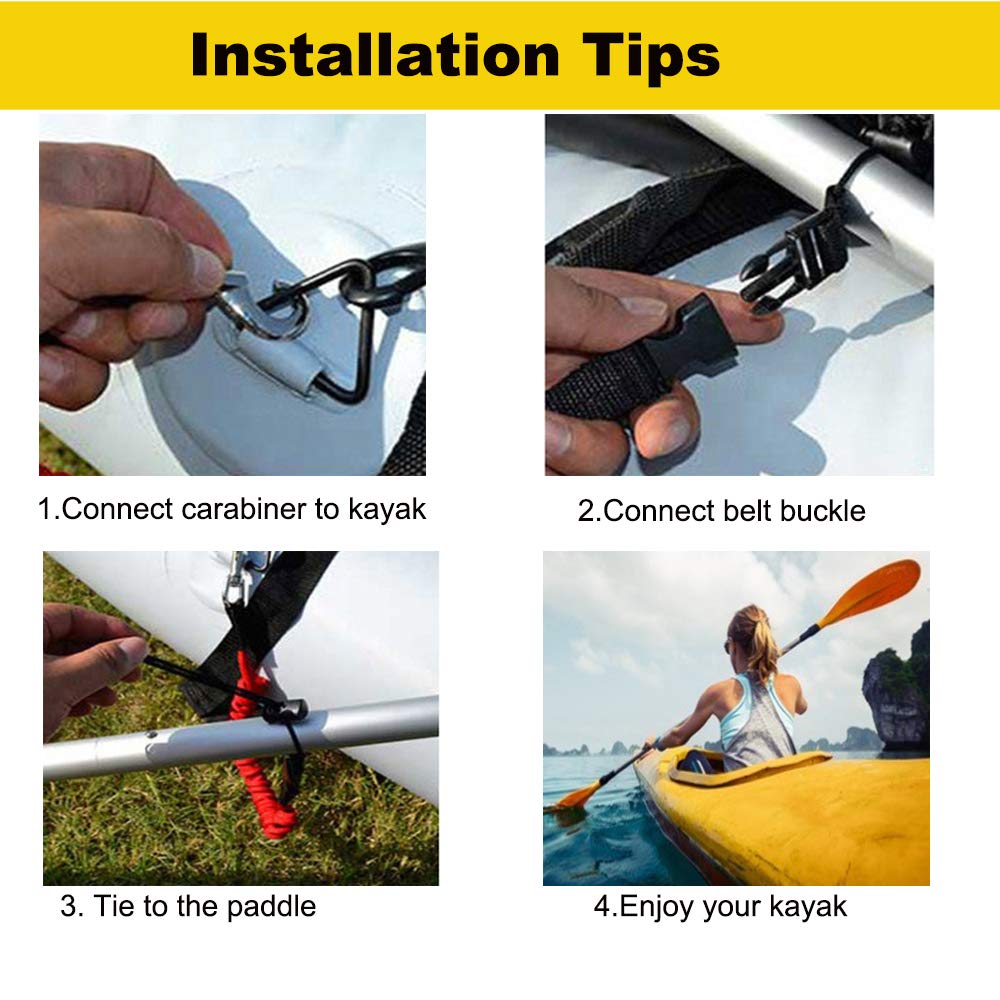 Installation Tips

1.Connect carabiner to kayak

2.Connect belt buckle

3. Tie to the paddle

4.Enjoy your kayak