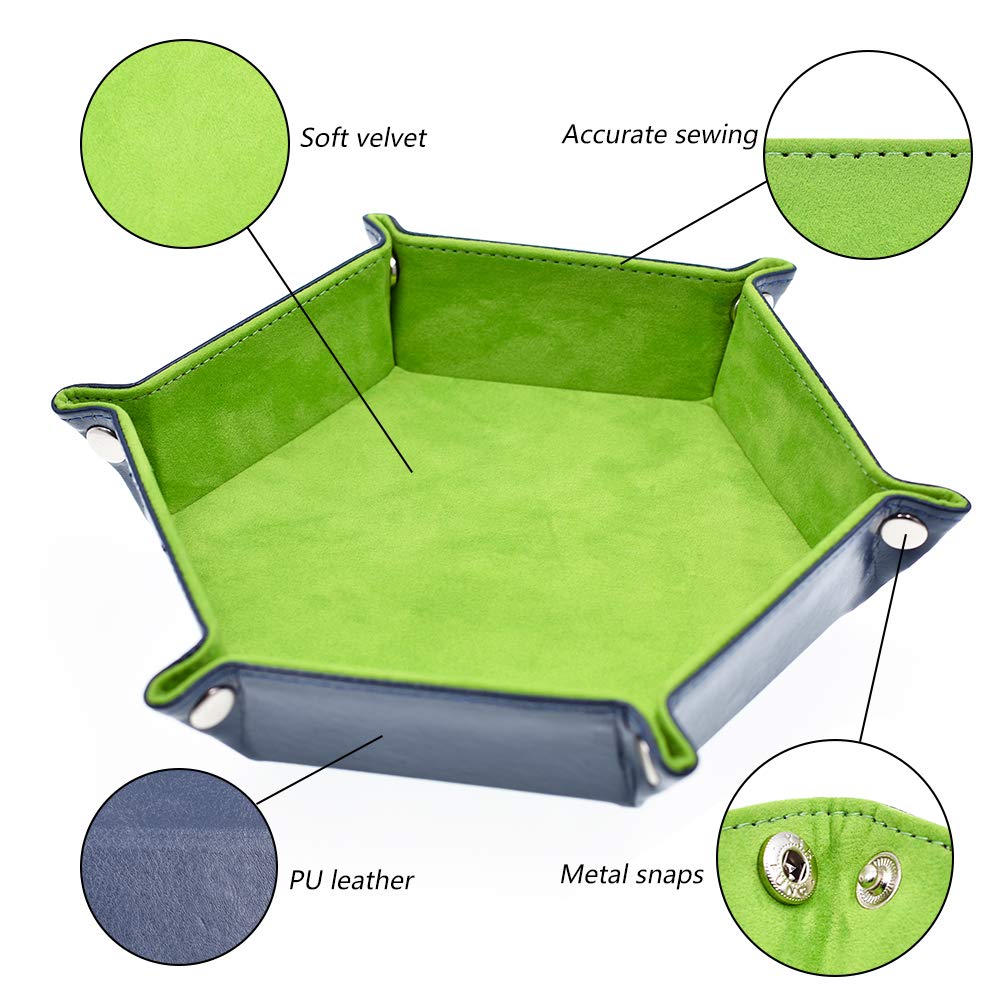 Soft velvet

Accurate sewing

PU leather

Metal snaps