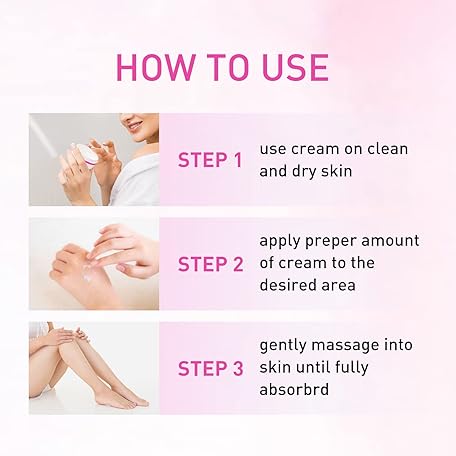 HOW TO USE

STEP 1
use cream on clean and dry skin

STEP 2
apply preper amount of cream to the desired area

STEP 3
gently massage into skin until fully absorbrd