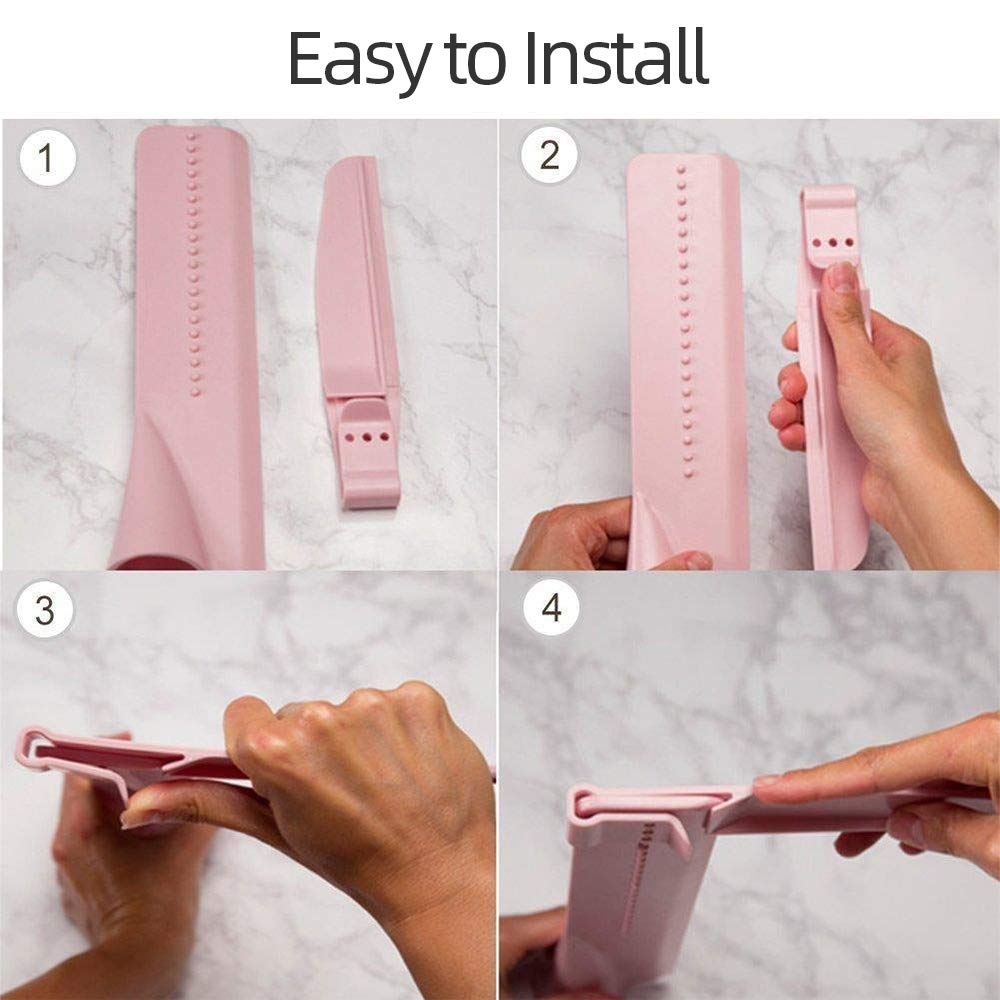 Easy to Install

1

2

3

4