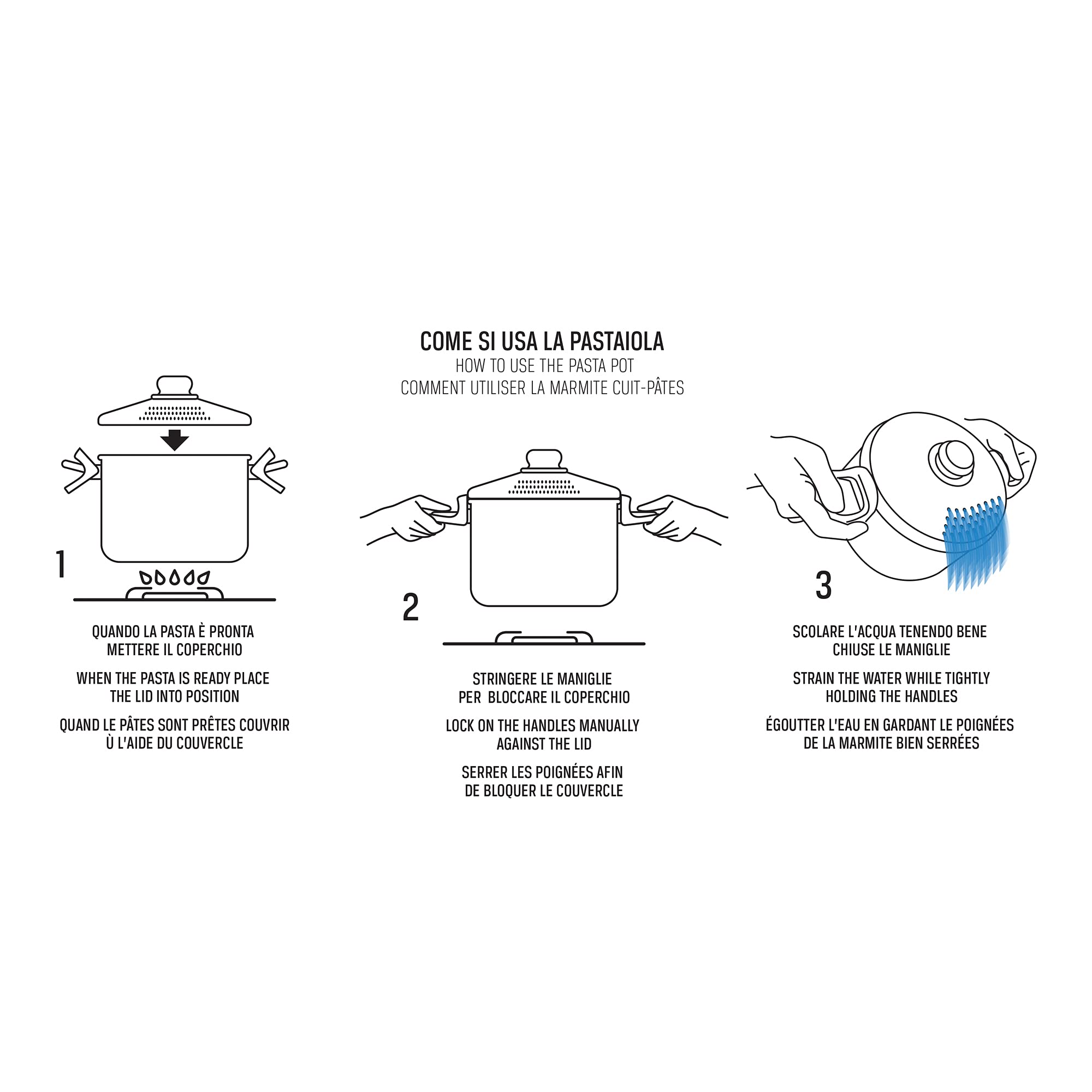 COME SI USA LA PASTAIOLA
HOW TO USE THE PASTA POT
COMMENT UTILISER LA MARMITE CUIT-PÂTES

1

QUANDO LA PASTA È PRONTA METTERE IL COPERCHIO

WHEN THE PASTA IS READY PLACE THE LID INTO POSITION

QUAND LE PÂTES SONT PRÊTES COUVRIR Ù L'AIDE DU COUVERCLE

2

STRINGERE LE MANIGLIE PER BLOCCARE IL COPERCHIO

LOCK ON THE HANDLES MANUALLY AGAINST THE LID

SERRER LES POIGNÉES AFIN DE BLOQUER LE COUVERCLE

3

SCOLARE L'ACQUA TENENDO BENE CHIUSE LE MANIGLIE

STRAIN THE WATER WHILE TIGHTLY HOLDING THE HANDLES

ÉGOUTTER L'EAU EN GARDANT LE POIGNÉES DE LA MARMITE BIEN SERRÉES