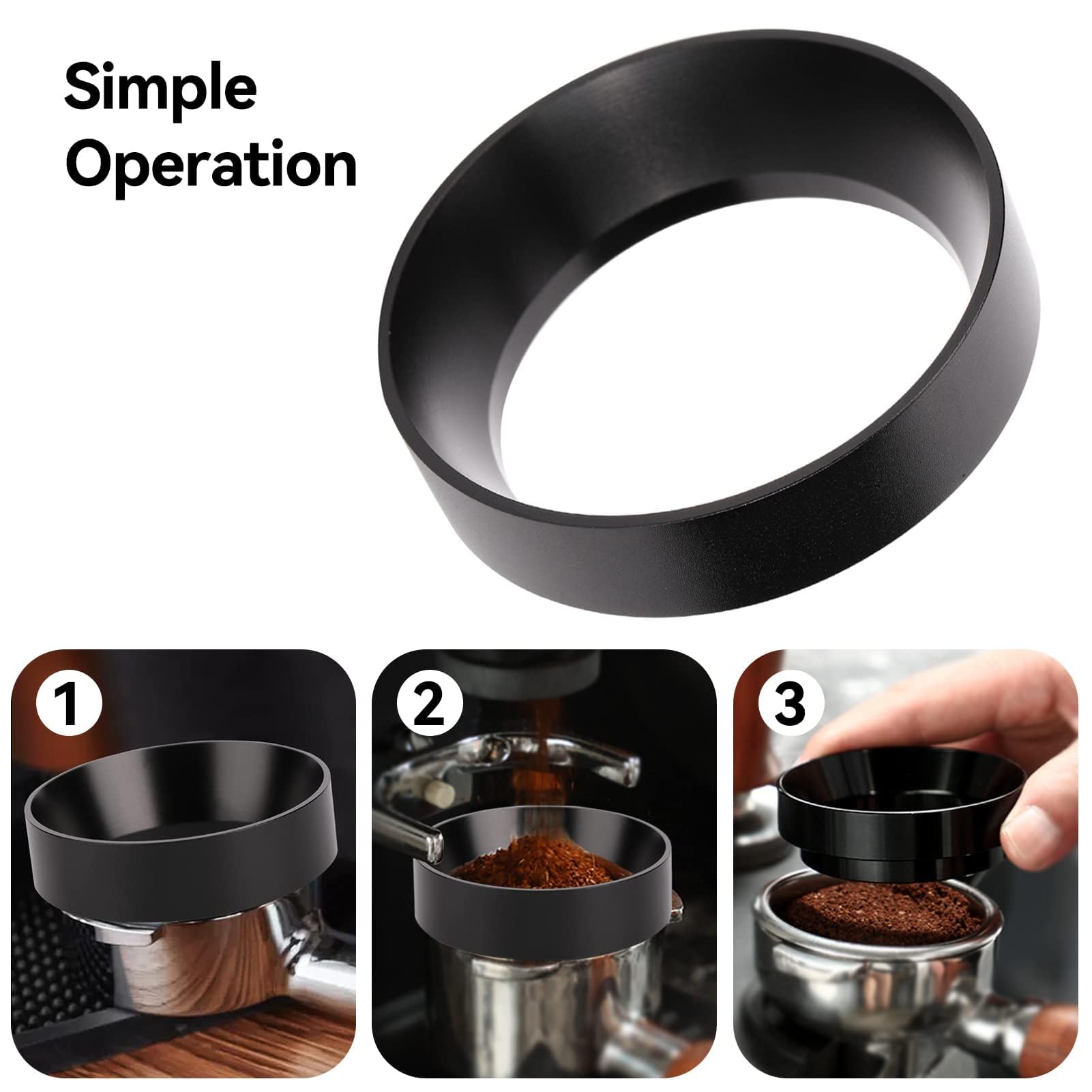 Simple Operation

1

2

3