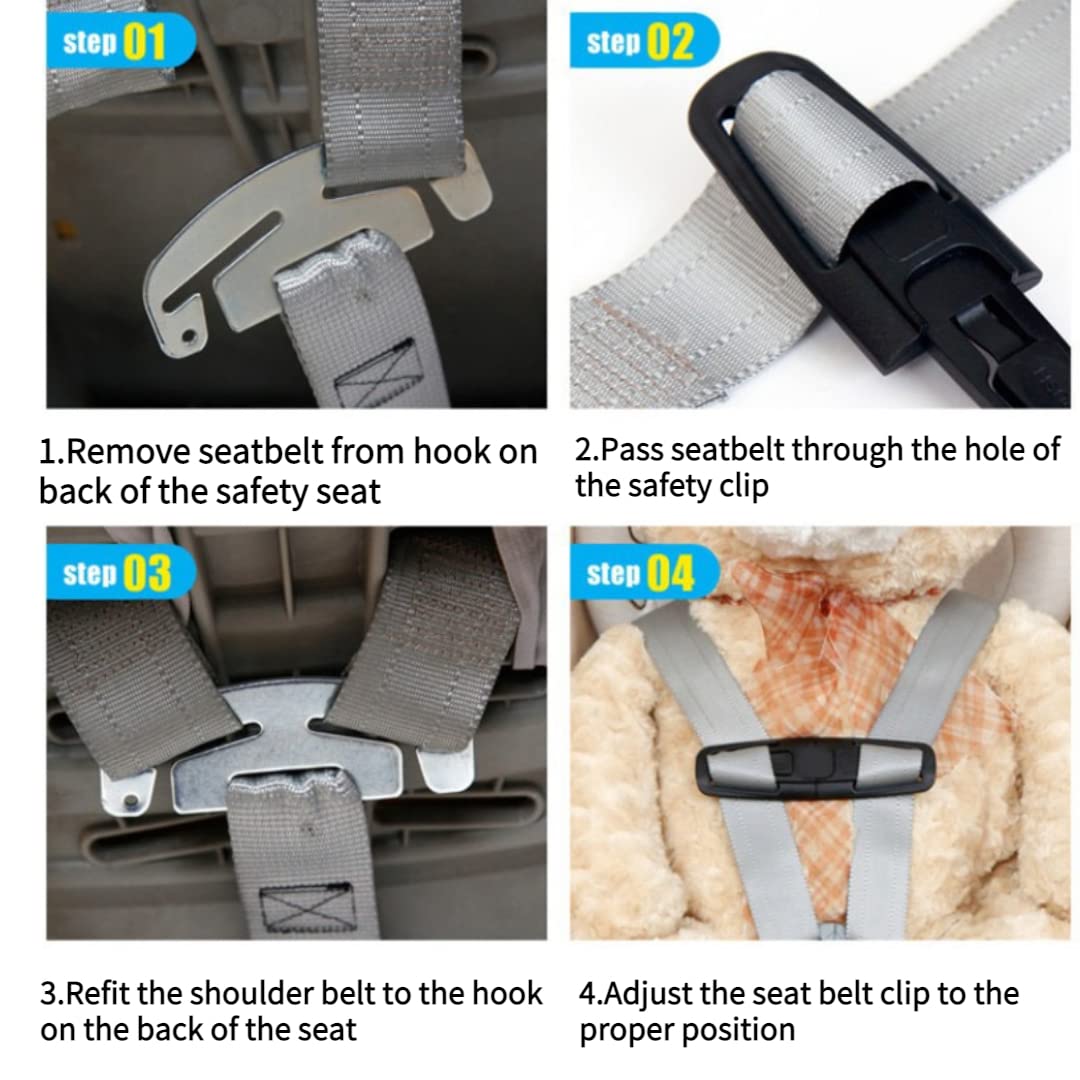 step 01

1.Remove seatbelt from hook on back of the safety seat

step 02

2.Pass seatbelt through the hole of the safety clip

step 03

3.Refit the shoulder belt to the hook on the back of the seat

step 04

4.Adjust the seat belt clip to the proper position