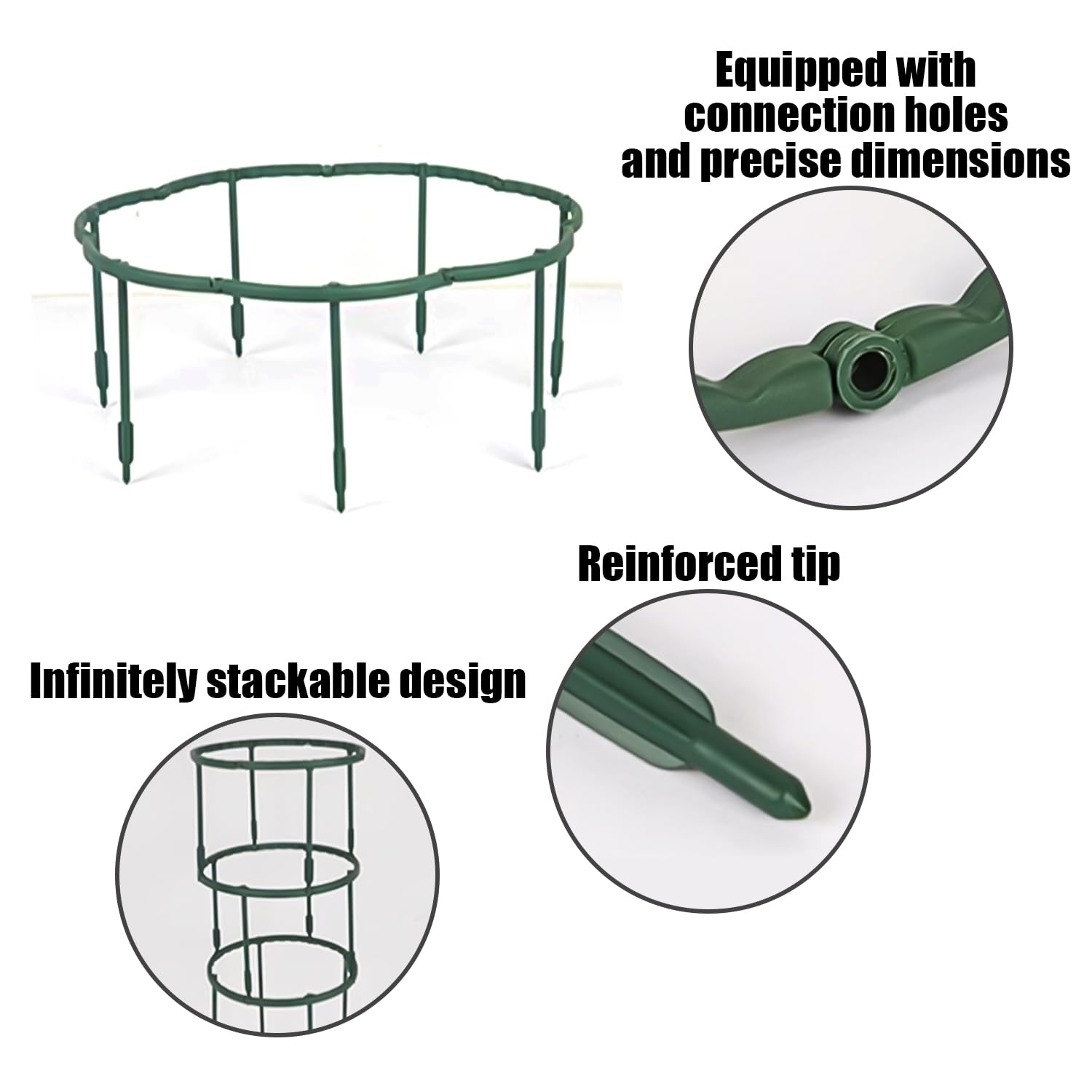 Equipped with connection holes and precise dimensions

Reinforced tip

Infinitely stackable design