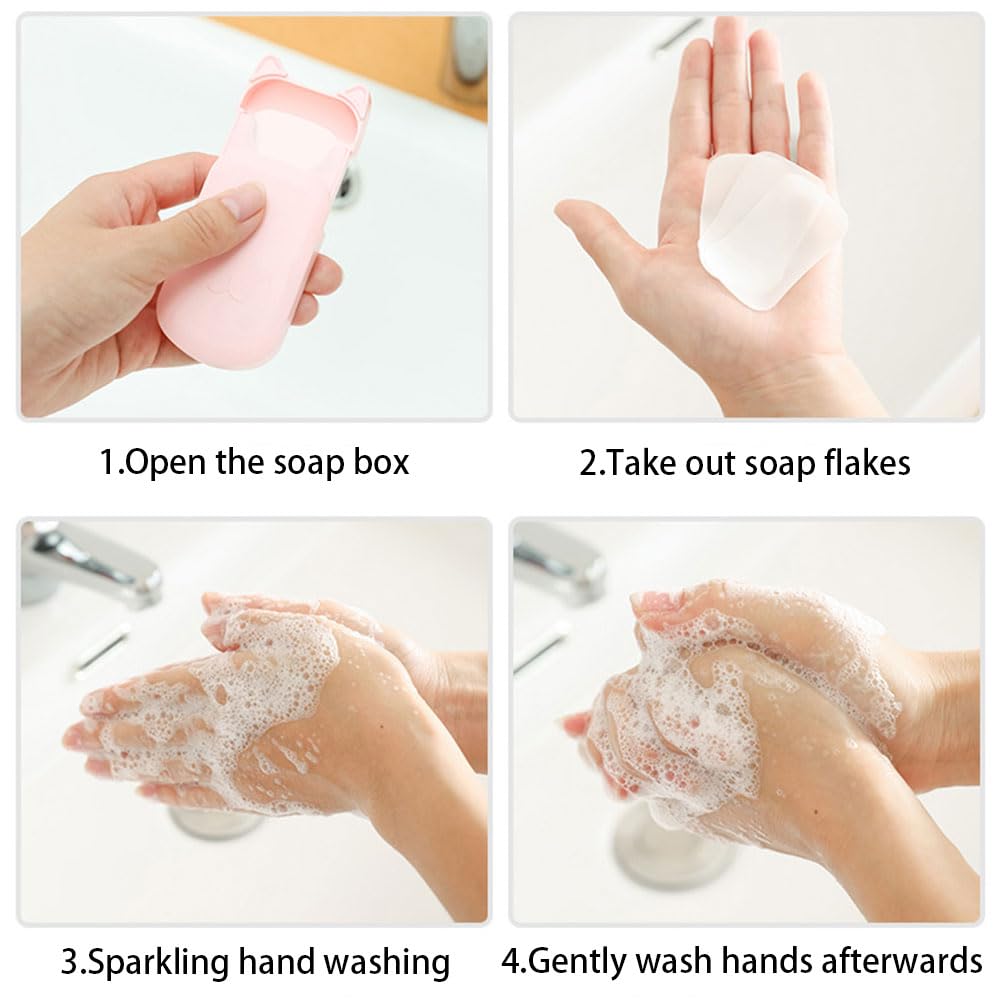 1.Open the soap box

2.Take out soap flakes

3.Sparkling hand washing

4.Gently wash hands afterwards