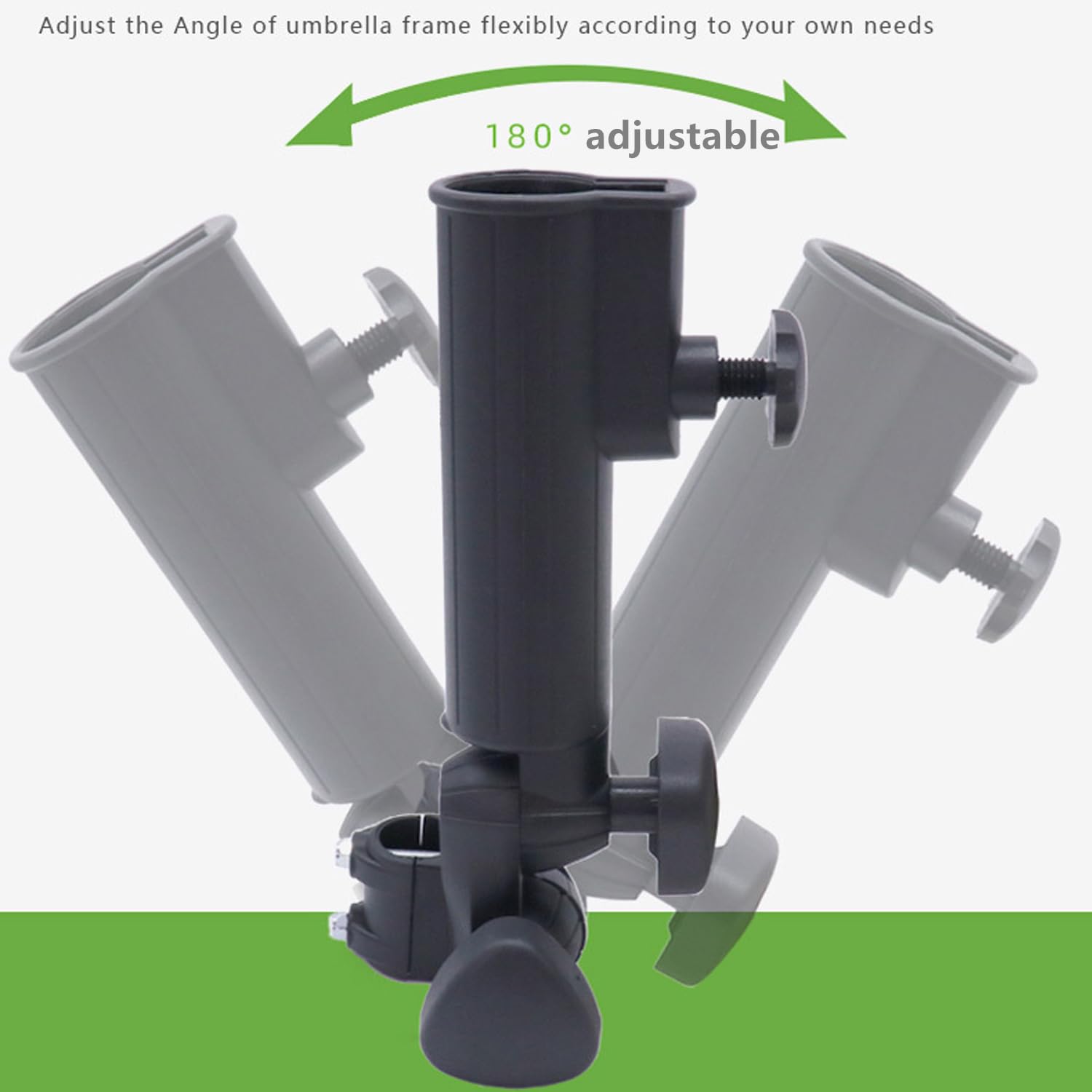 Adjust the Angle of umbrella frame flexibly according to your own needs

180° adjustable