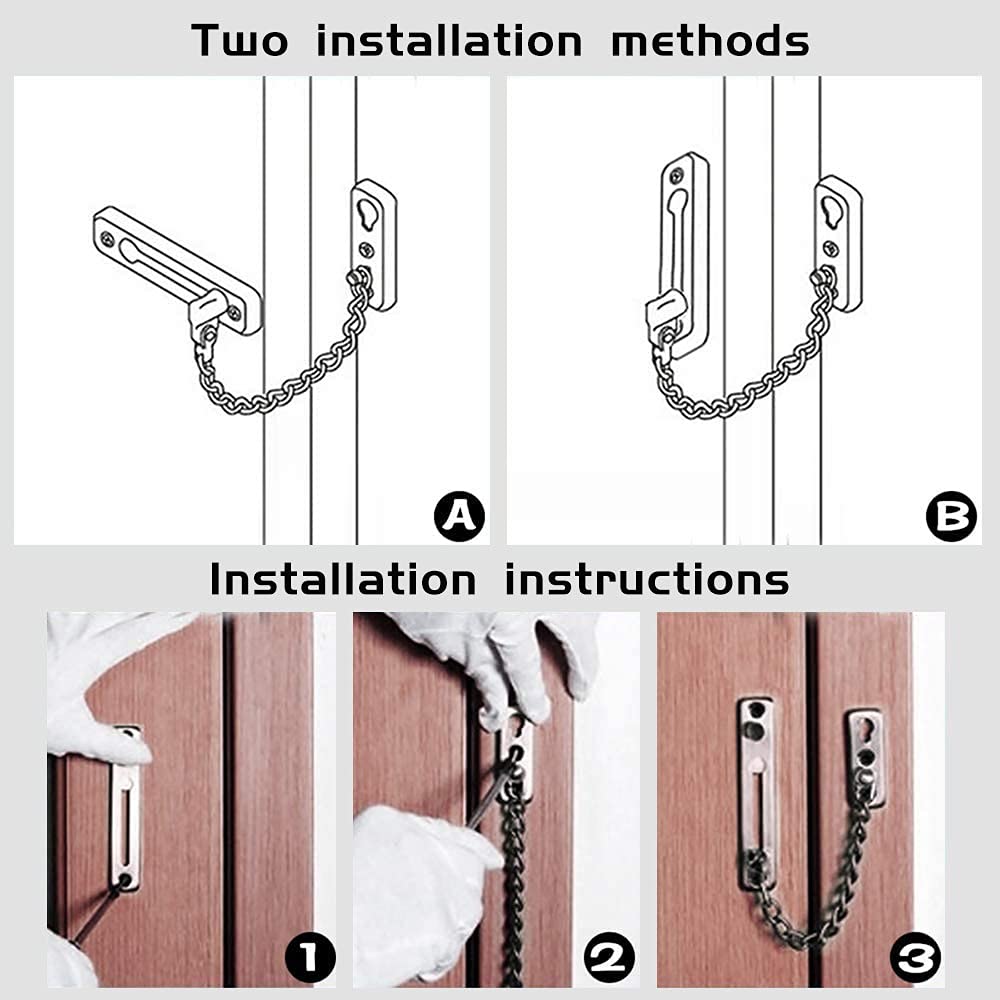 Two installation methods

A

B

Installation instructions

1

2

3