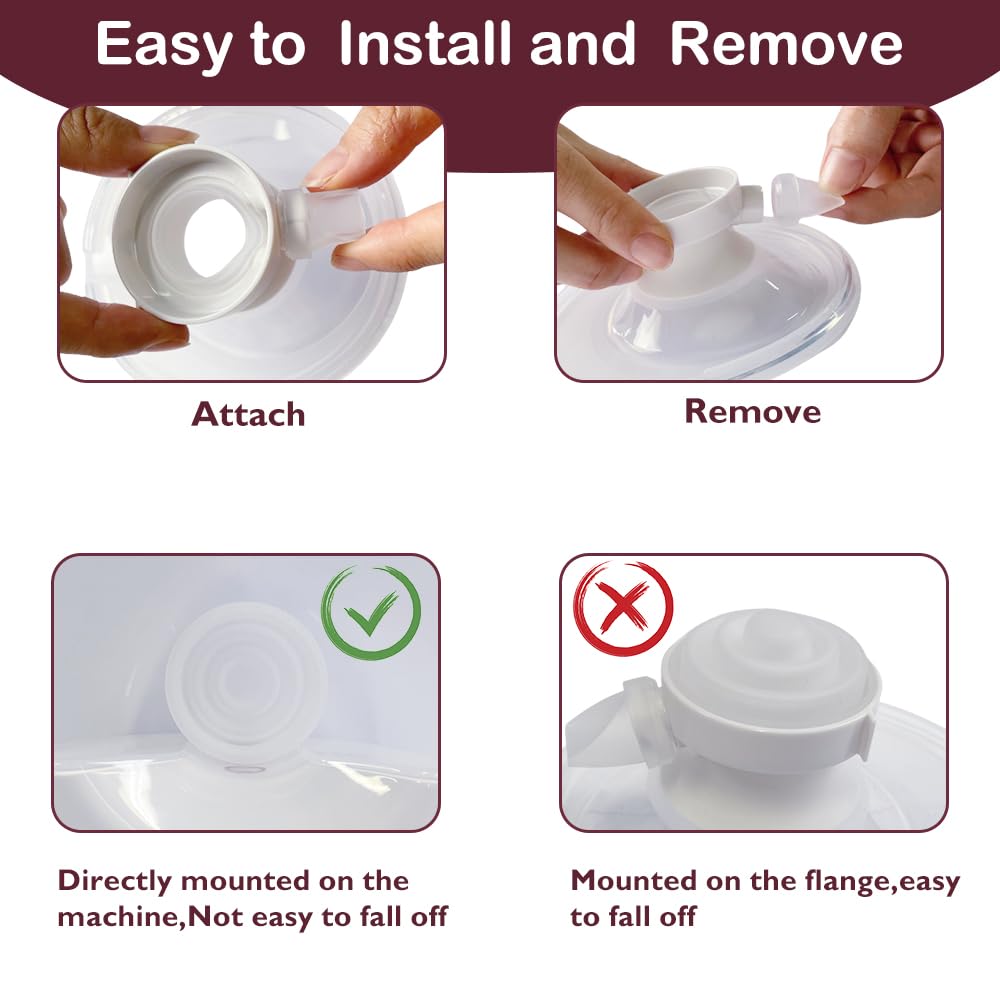 Easy to Install and Remove

Attach

Remove

Directly mounted on the machine,Not easy to fall off

Mounted on the flange,easy to fall off