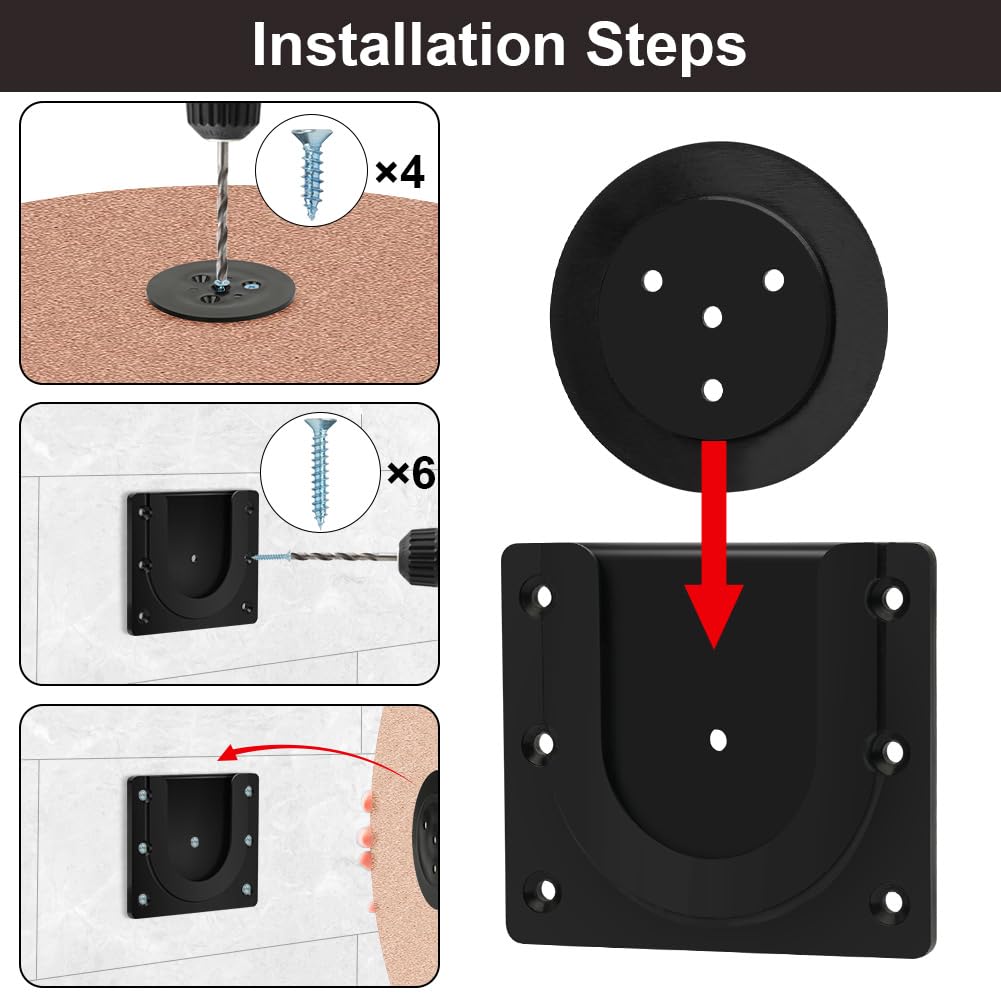 Installation Steps

×4

×6