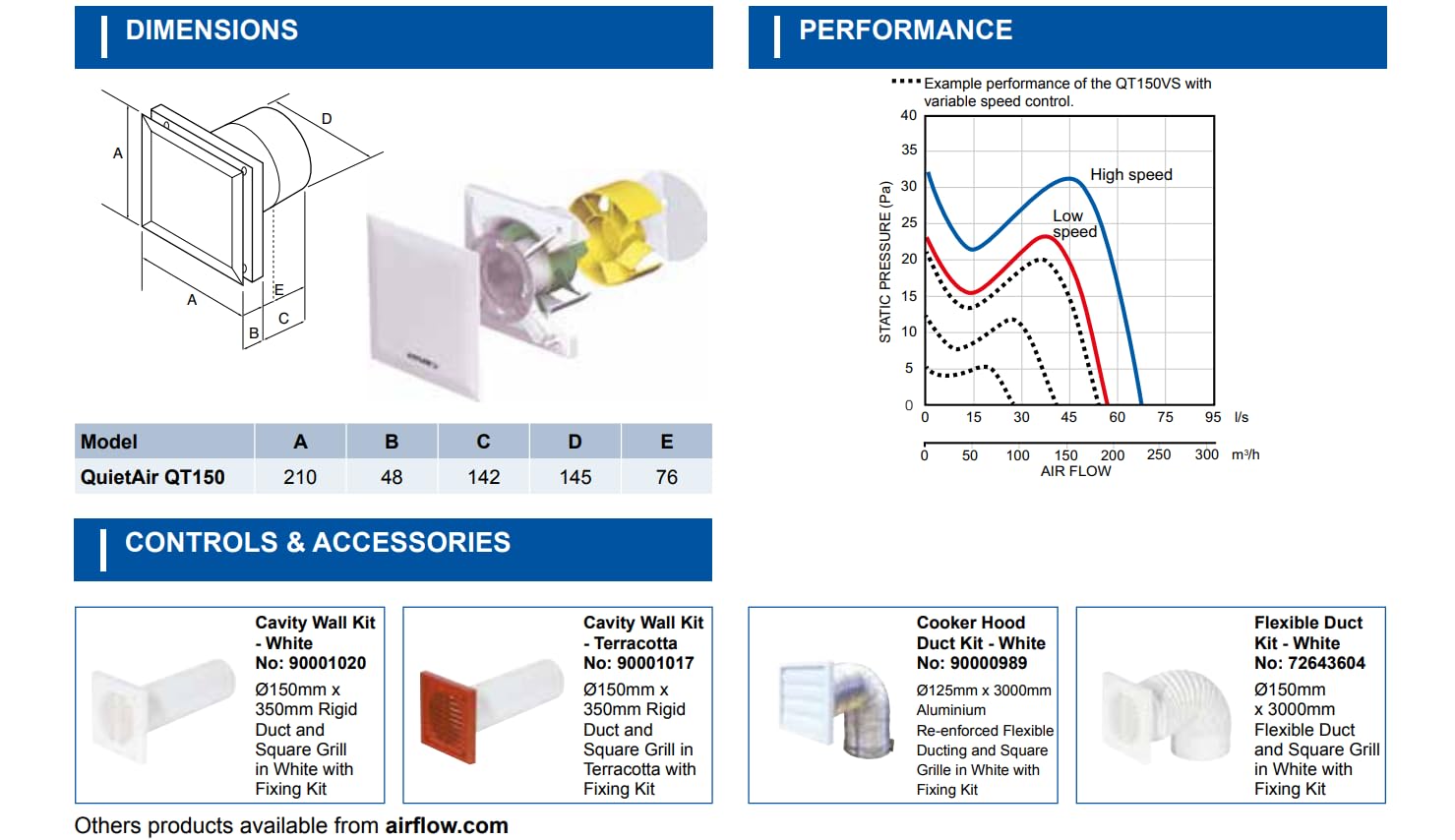 DIMENSIONS

A
D
A
E
B
C

| Model | A | B | C | D | E |
|---|---|---|---|---|---|
| QuietAir QT150 | 210 | 48 | 142 | 145 | 76 |

PERFORMANCE

Example performance of the QT150VS with variable speed control.

STATIC PRESSURE (Pa)
40
35
30
25
20
15
10
5
0
High speed
Low speed
0 15 30 45 60 75 95 l/s
0 50 100 150 200 250 300 m³/h
AIR FLOW

CONTROLS & ACCESSORIES

Cavity Wall Kit - White
No: 90001020
Ø150mm x 350mm Rigid Duct and Square Grill in White with Fixing Kit

Cavity Wall Kit - Terracotta
No: 90001017
Ø150mm x 350mm Rigid Duct and Square Grill in Terracotta with Fixing Kit

Cooker Hood Duct Kit - White
No: 90000989
Ø125mm x 3000mm Aluminium Re-enforced Flexible Ducting and Square Grille in White with Fixing Kit

Flexible Duct Kit - White
No: 72643604
Ø150mm x 3000mm Flexible Duct and Square Grill in White with Fixing Kit

Others products available from airflow.com