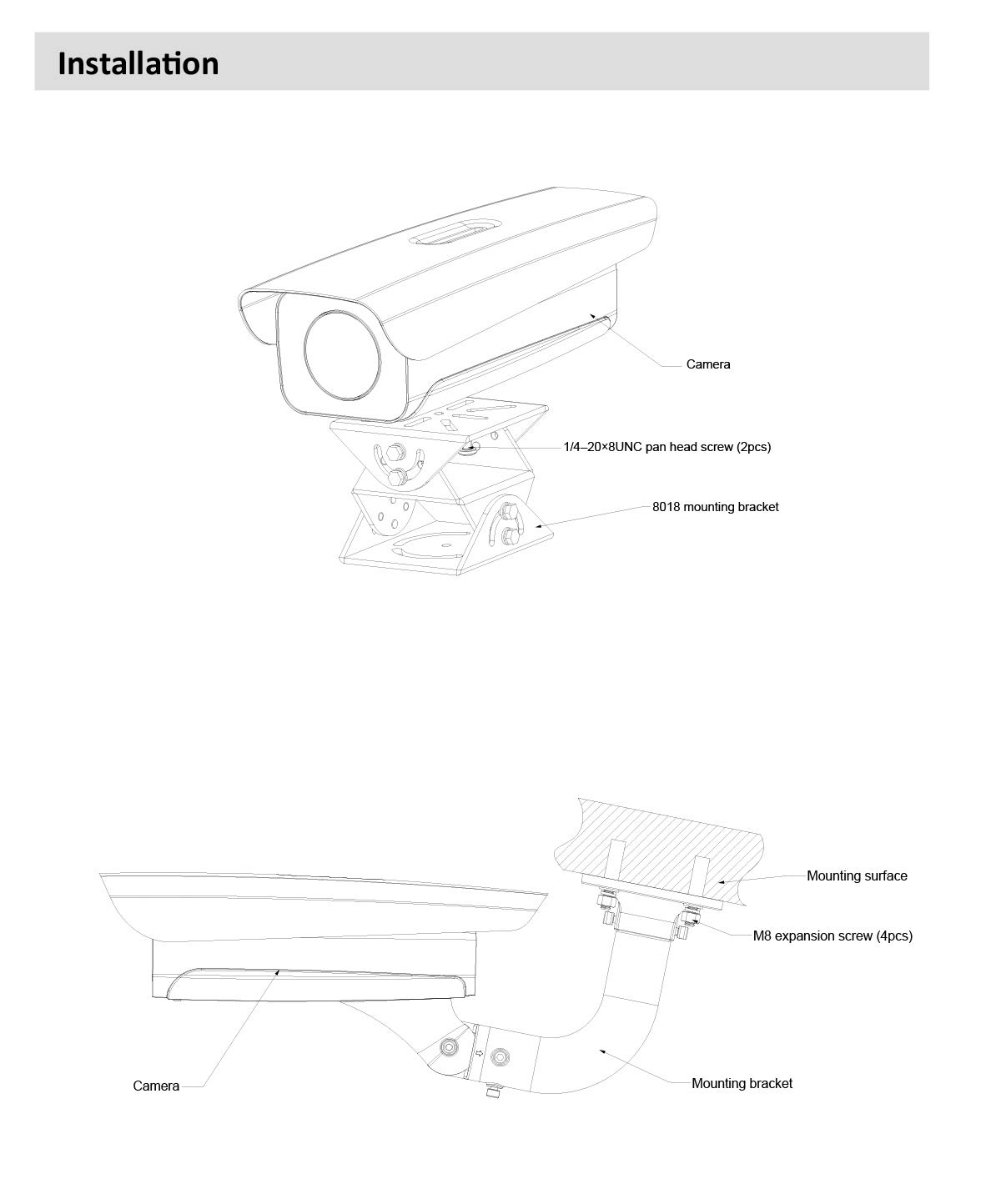 Installation

Camera

1/4–20×8UNC pan head screw (2pcs)

8018 mounting bracket

Mounting surface

M8 expansion screw (4pcs)

Camera

Mounting bracket