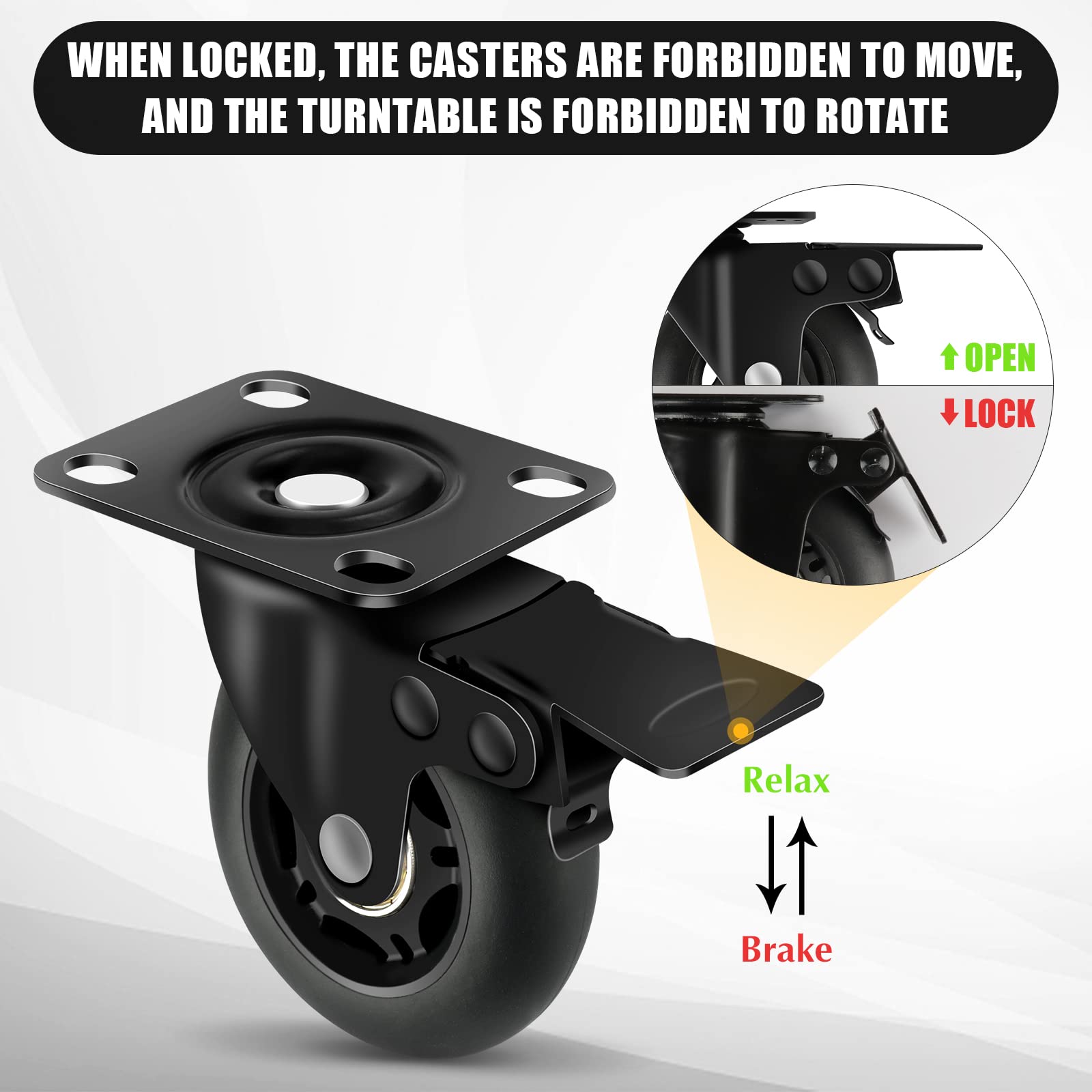 WHEN LOCKED, THE CASTERS ARE FORBIDDEN TO MOVE, AND THE TURNTABLE IS FORBIDDEN TO ROTATE

OPEN

LOCK

Relax

Brake