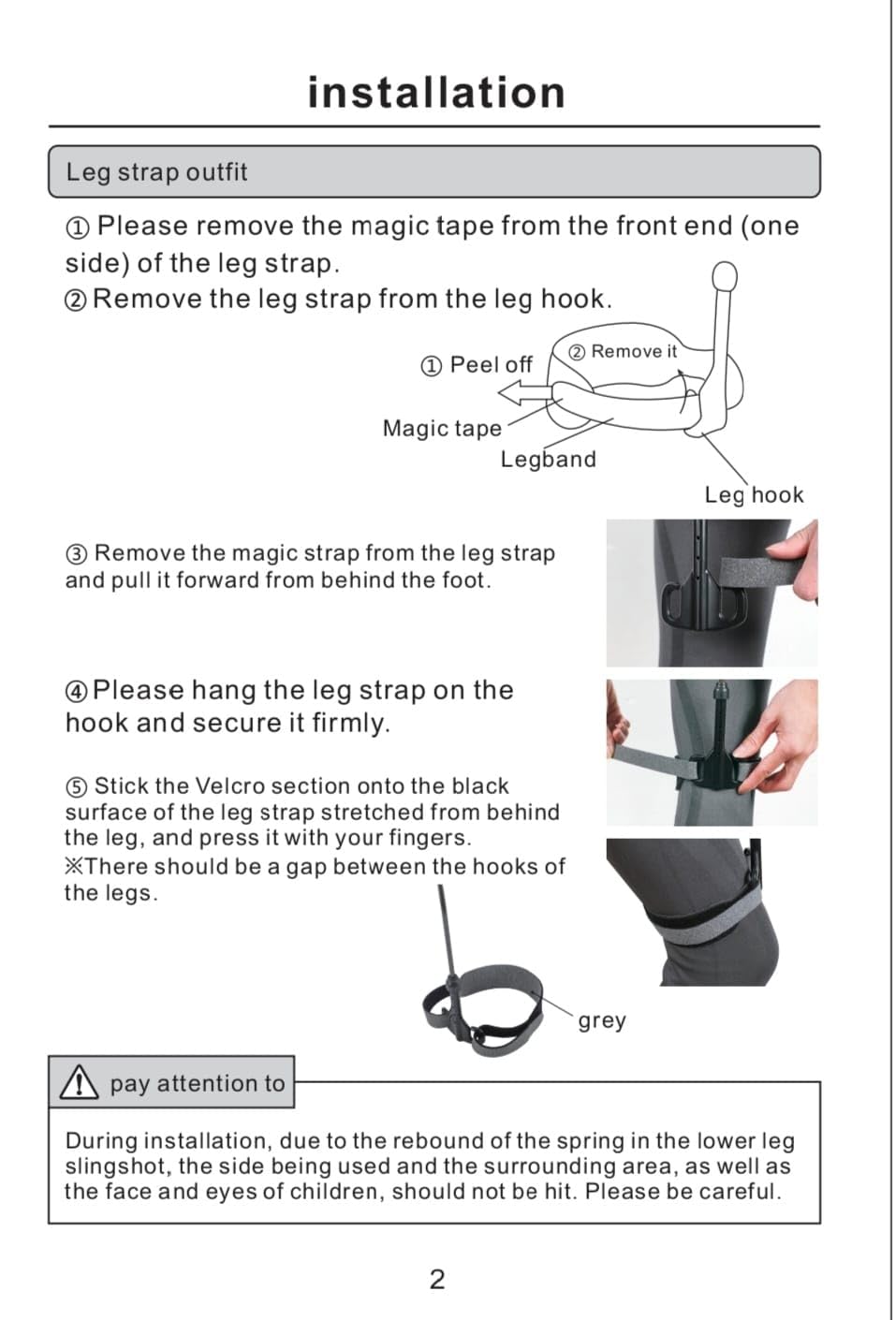 installation

Leg strap outfit

① Please remove the magic tape from the front end (one side) of the leg strap.
② Remove the leg strap from the leg hook.

① Peel off

② Remove it

Magic tape

Legband

Leg hook

③ Remove the magic strap from the leg strap and pull it forward from behind the foot.

④ Please hang the leg strap on the hook and secure it firmly.

⑤ Stick the Velcro section onto the black surface of the leg strap stretched from behind the leg, and press it with your fingers.
※There should be a gap between the hooks of the legs.

grey

pay attention to

During installation, due to the rebound of the spring in the lower leg slingshot, the side being used and the surrounding area, as well as the face and eyes of children, should not be hit. Please be careful.

2