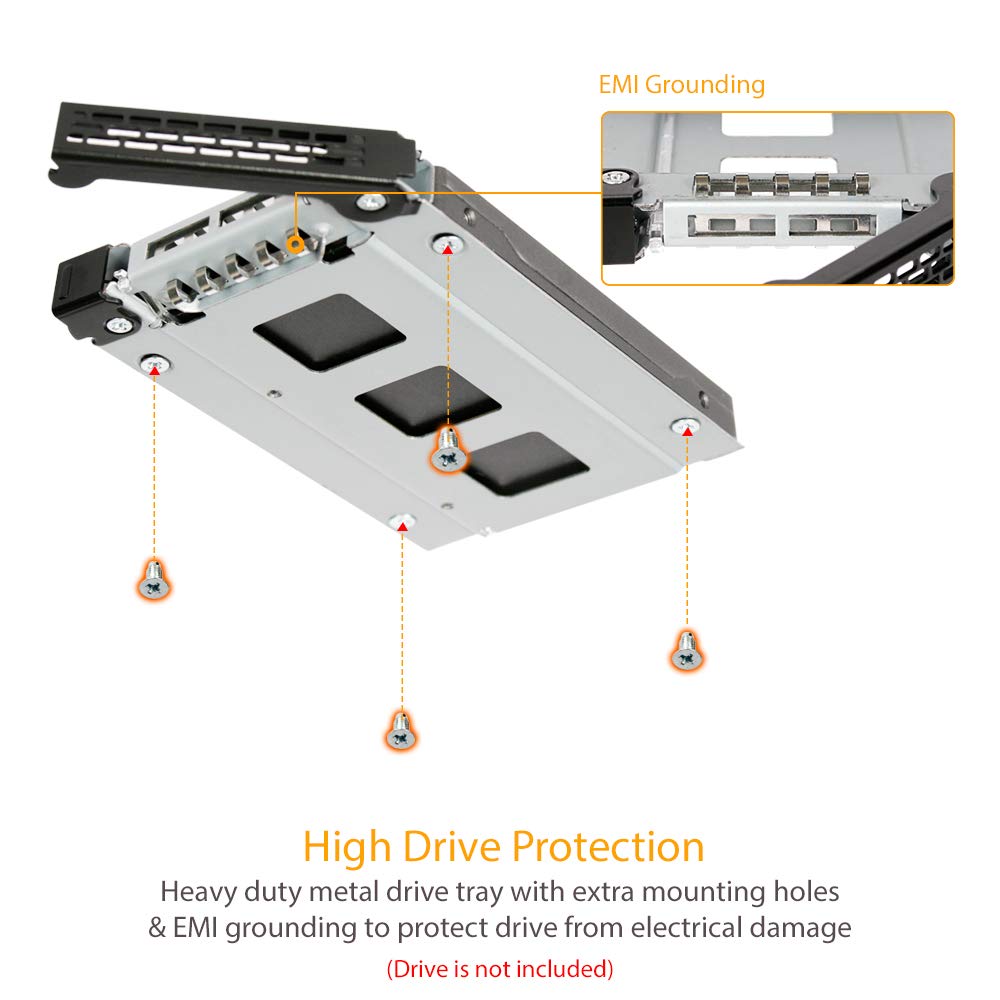 EMI Grounding

High Drive Protection

Heavy duty metal drive tray with extra mounting holes & EMI grounding to protect drive from electrical damage

(Drive is not included)