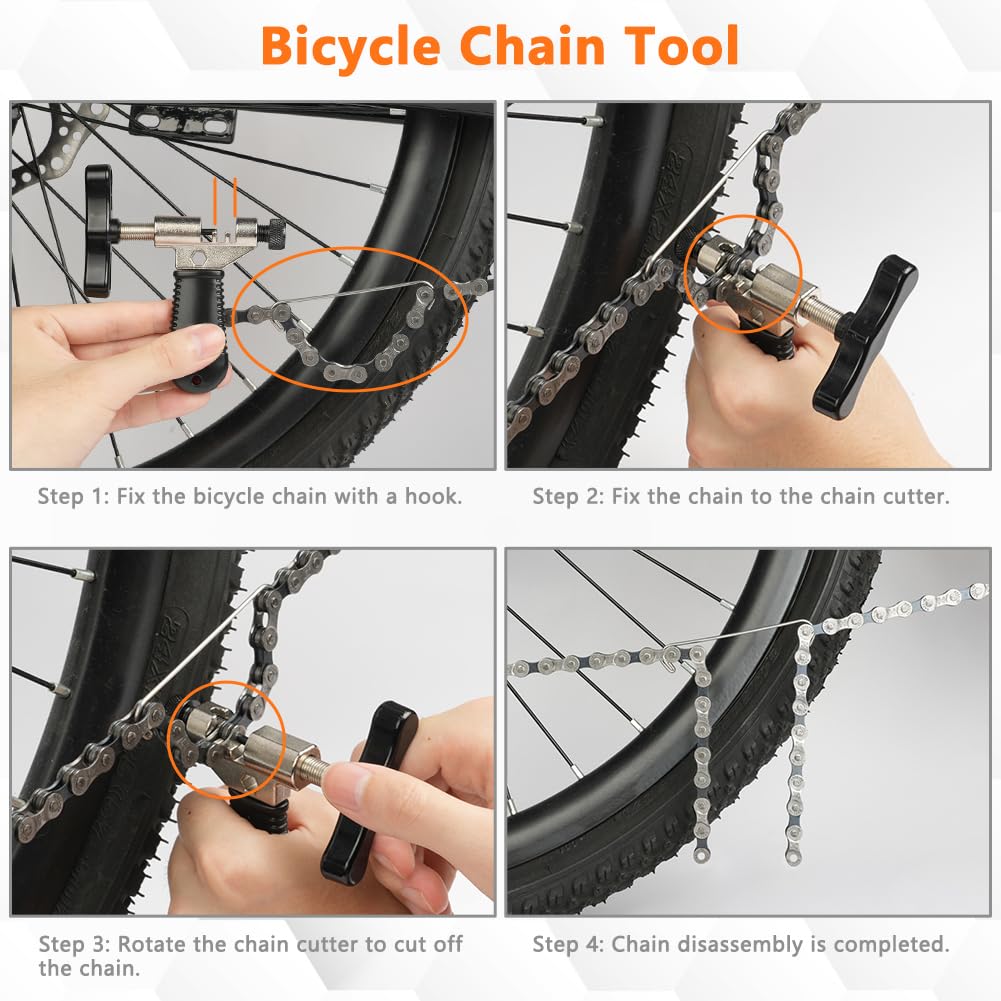 Bicycle Chain Tool

Step 1: Fix the bicycle chain with a hook.

Step 2: Fix the chain to the chain cutter.

Step 3: Rotate the chain cutter to cut off the chain.

Step 4: Chain disassembly is completed.