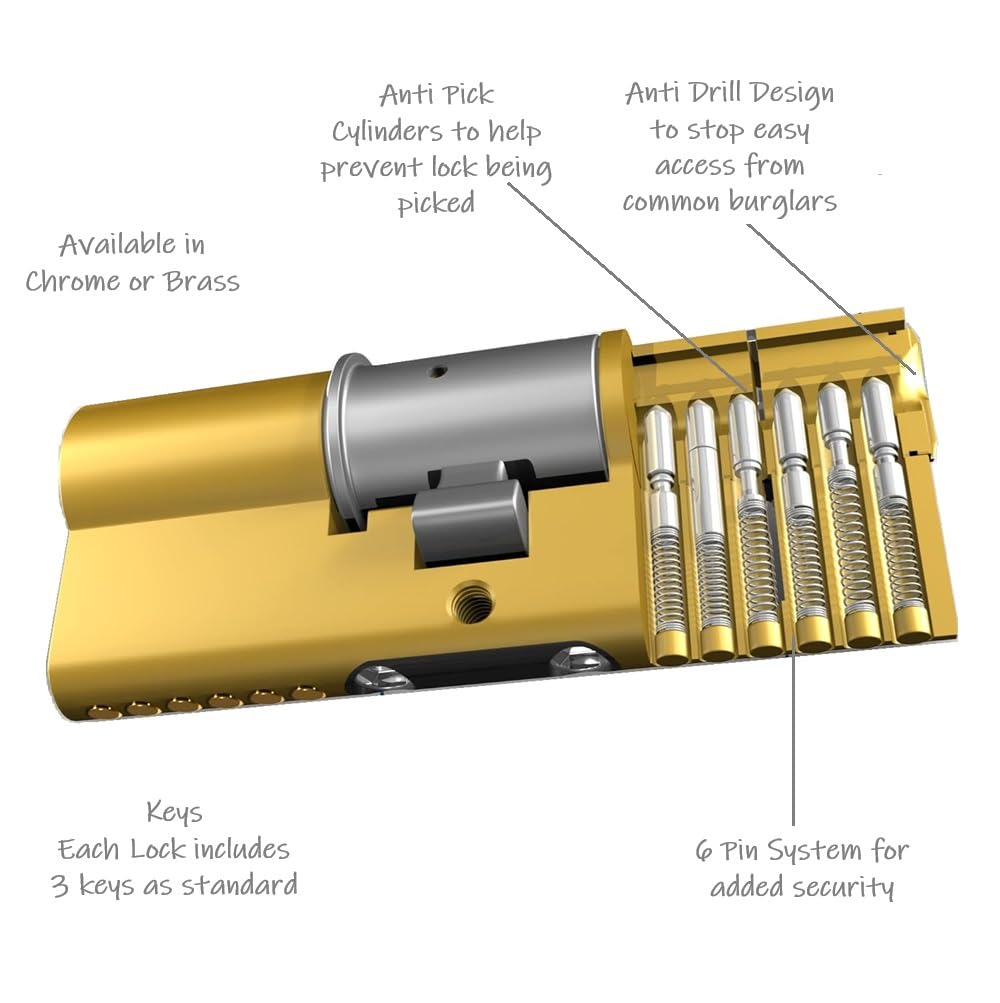 Anti Pick Cylinders to help prevent lock being picked

Anti Drill Design to stop easy access from common burglars

Available in Chrome or Brass

Keys
Each Lock includes 3 keys as standard

6 Pin System for added security