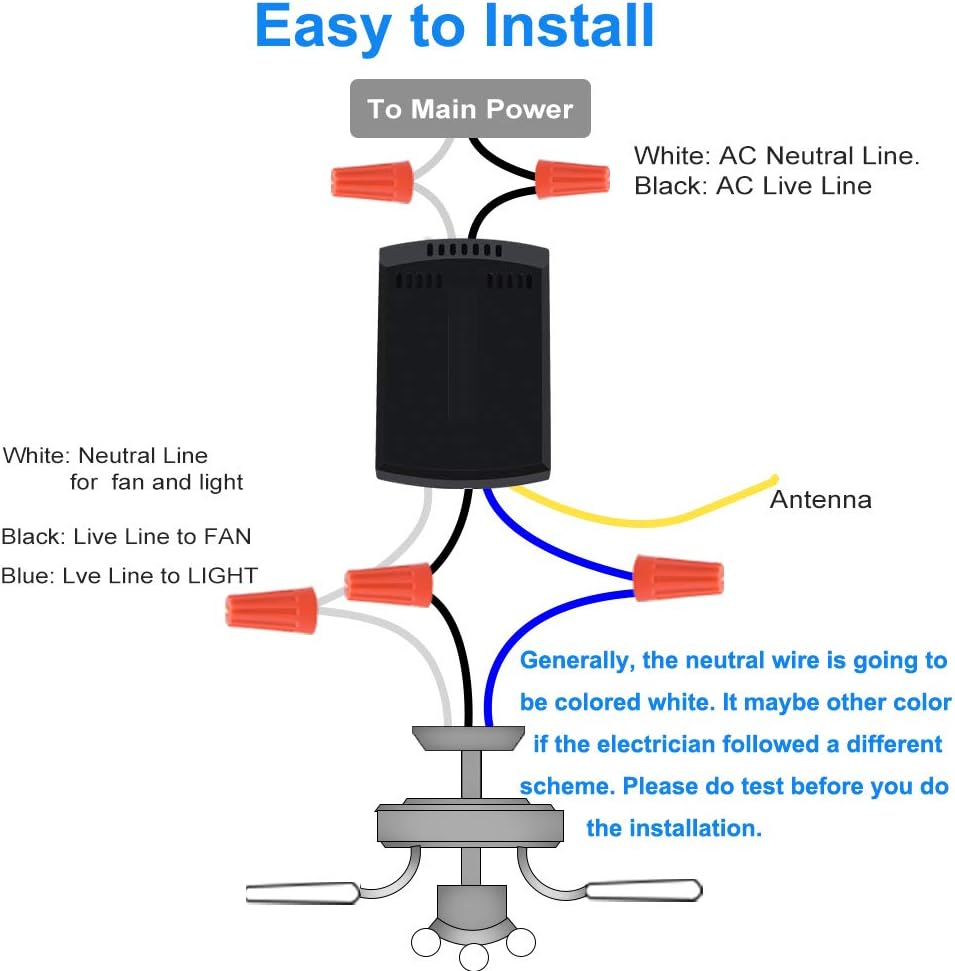 Easy to Install

To Main Power

White: AC Neutral Line.
Black: AC Live Line

White: Neutral Line for fan and light

Black: Live Line to FAN

Blue: Lve Line to LIGHT

Antenna

Generally, the neutral wire is going to be colored white. It maybe other color if the electrician followed a different scheme. Please do test before you do the installation.